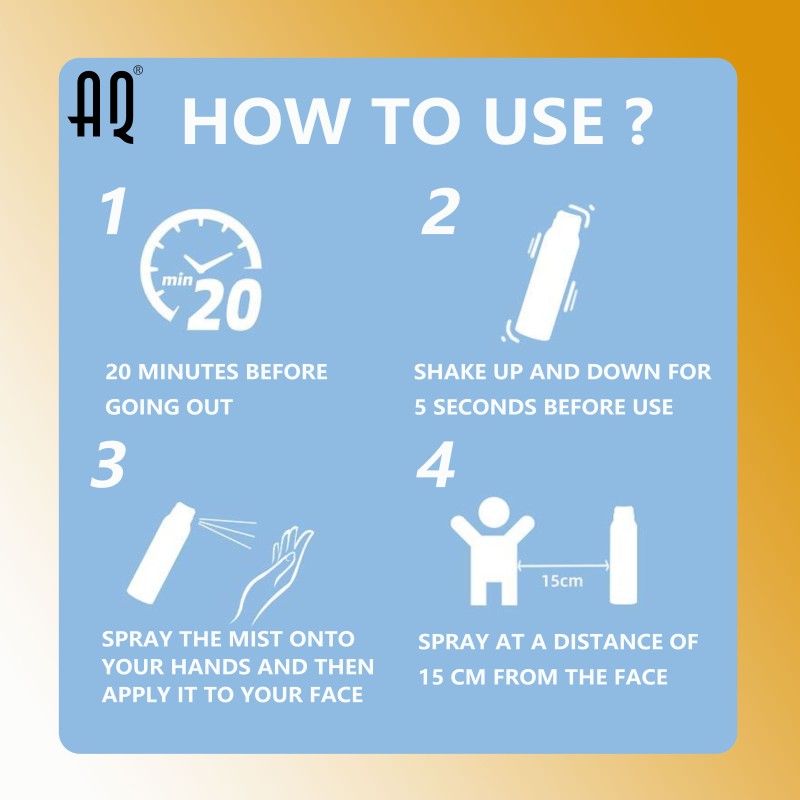 AQ®

HOW TO USE ?

1

min 20

20 MINUTES BEFORE GOING OUT

2

SHAKE UP AND DOWN FOR 5 SECONDS BEFORE USE

3

SPRAY THE MIST ONTO YOUR HANDS AND THEN APPLY IT TO YOUR FACE

4

15cm

SPRAY AT A DISTANCE OF 15 CM FROM THE FACE