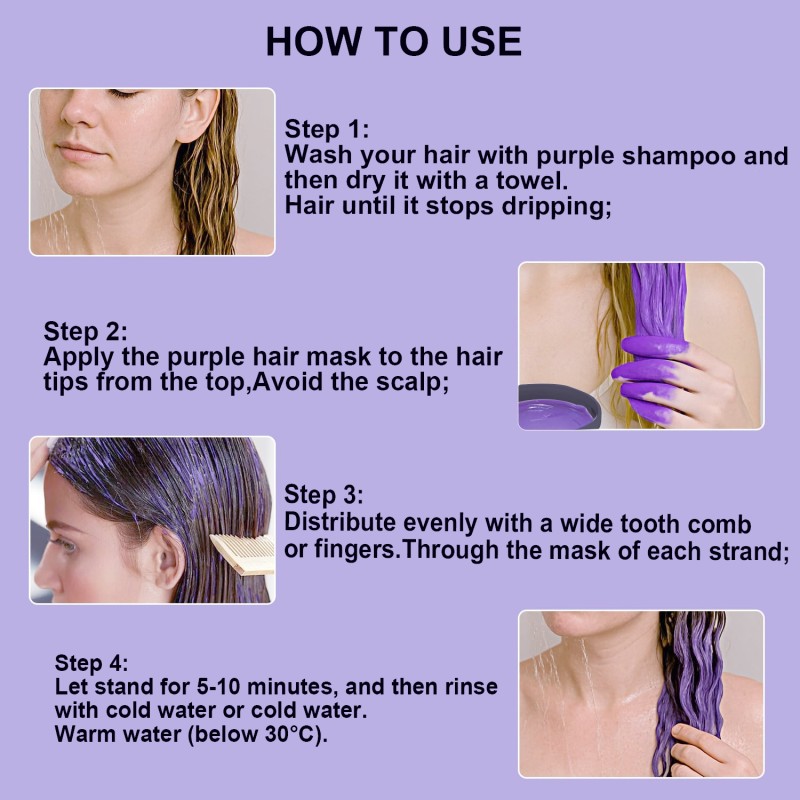 HOW TO USE

Step 1:
Wash your hair with purple shampoo and then dry it with a towel.
Hair until it stops dripping;

Step 2:
Apply the purple hair mask to the hair tips from the top,Avoid the scalp;

Step 3:
Distribute evenly with a wide tooth comb or fingers.Through the mask of each strand;

Step 4:
Let stand for 5-10 minutes, and then rinse with cold water or cold water.
Warm water (below 30°C).