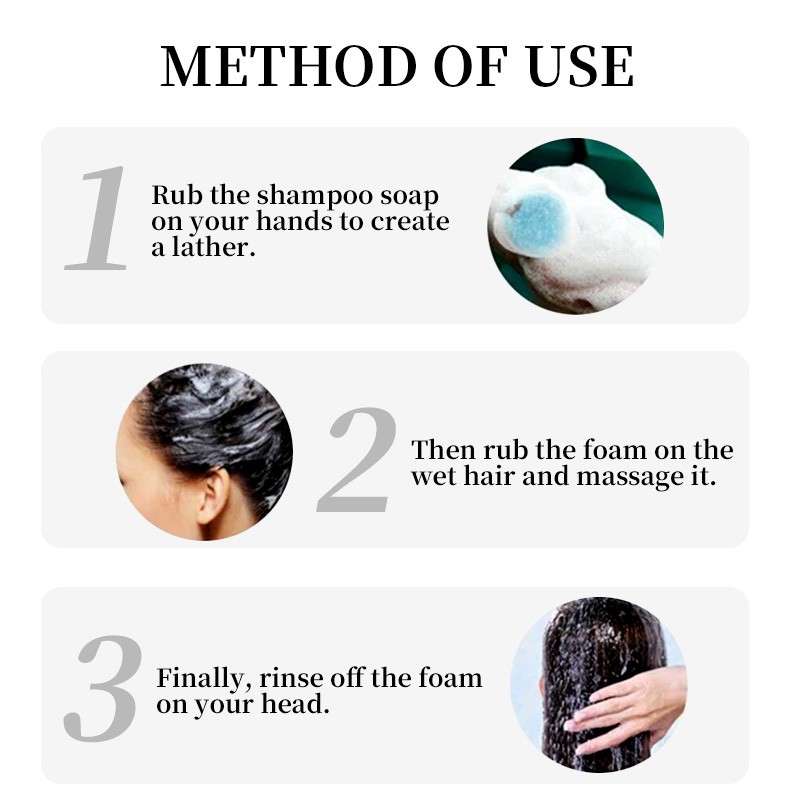 METHOD OF USE

1 Rub the shampoo soap on your hands to create a lather.

2 Then rub the foam on the wet hair and massage it.

3 Finally, rinse off the foam on your head.