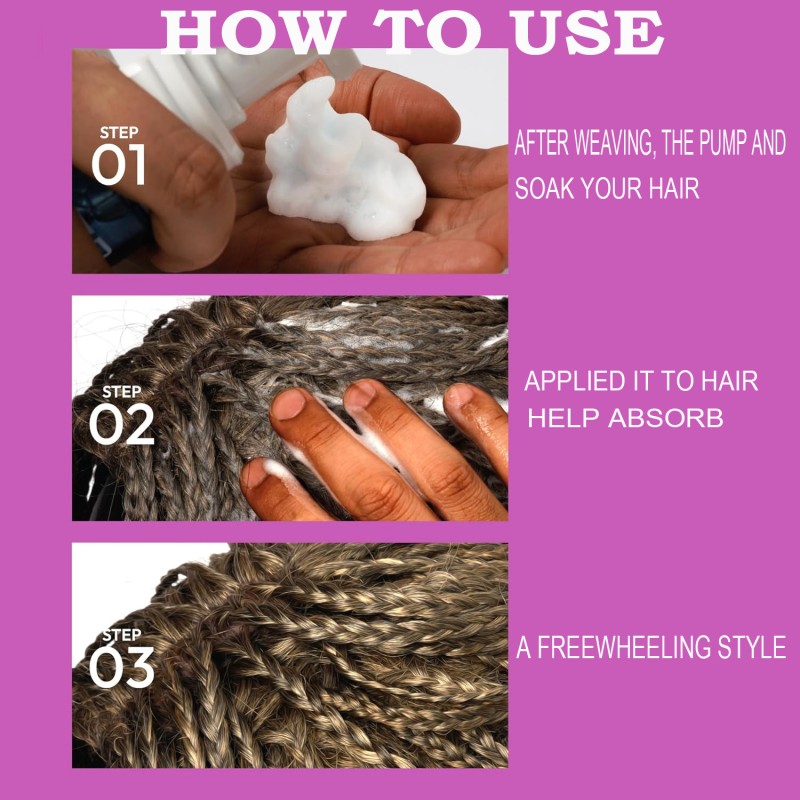 HOW TO USE

STEP 01

AFTER WEAVING, THE PUMP AND SOAK YOUR HAIR

STEP 02

APPLIED IT TO HAIR HELP ABSORB

STEP 03

A FREEWHEELING STYLE