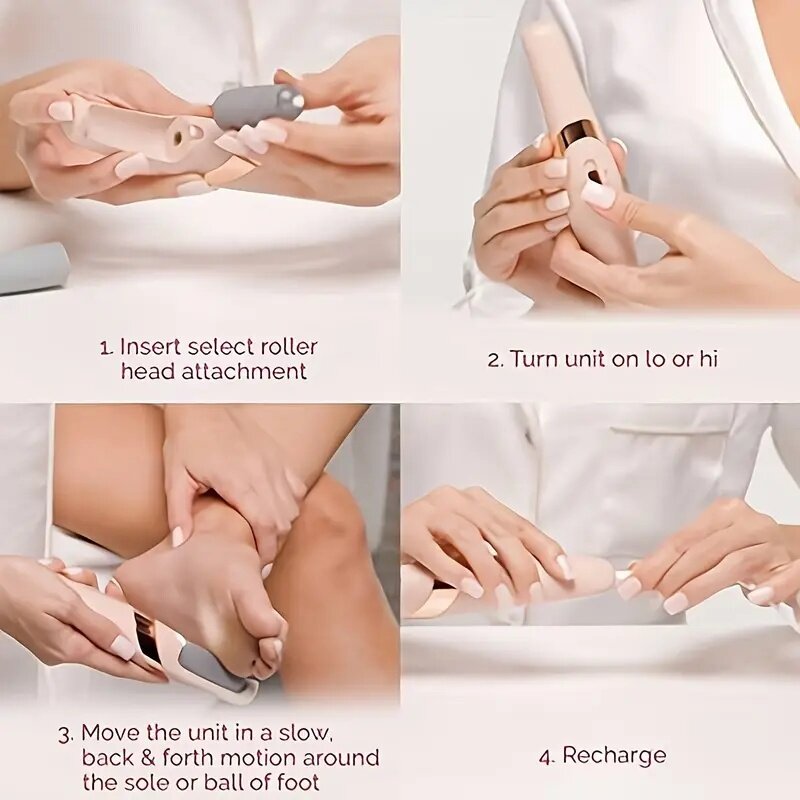 1. Insert select roller head attachment

2. Turn unit on lo or hi

3. Move the unit in a slow, back & forth motion around the sole or ball of foot

4. Recharge