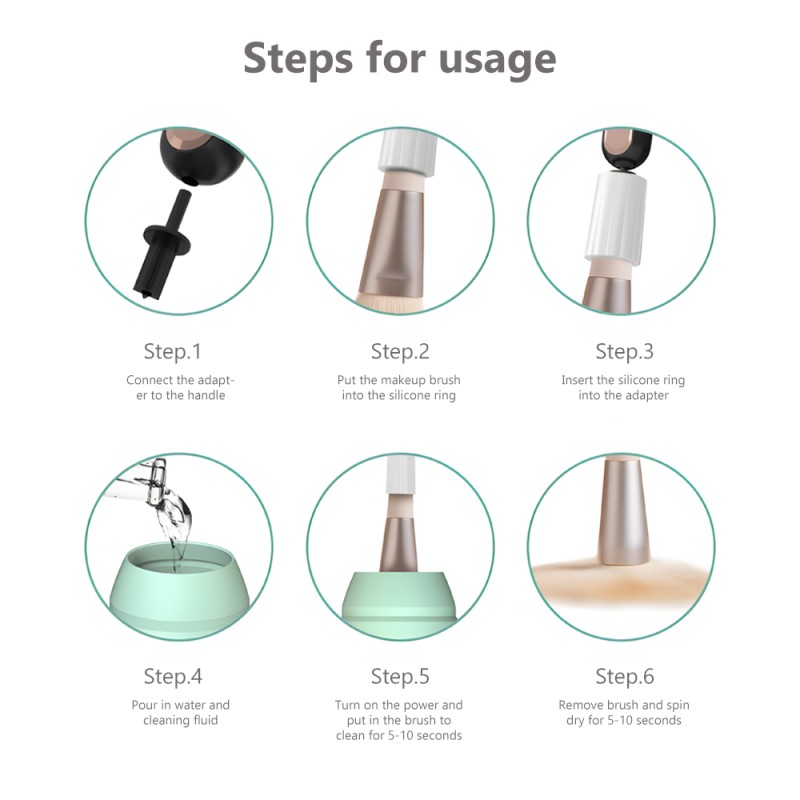 Steps for usage

Step.1

Connect the adapter to the handle

Step.2

Put the makeup brush into the silicone ring

Step.3

Insert the silicone ring into the adapter

Step.4

Pour in water and cleaning fluid

Step.5

Turn on the power and put in the brush to clean for 5-10 seconds

Step.6

Remove brush and spin dry for 5-10 seconds