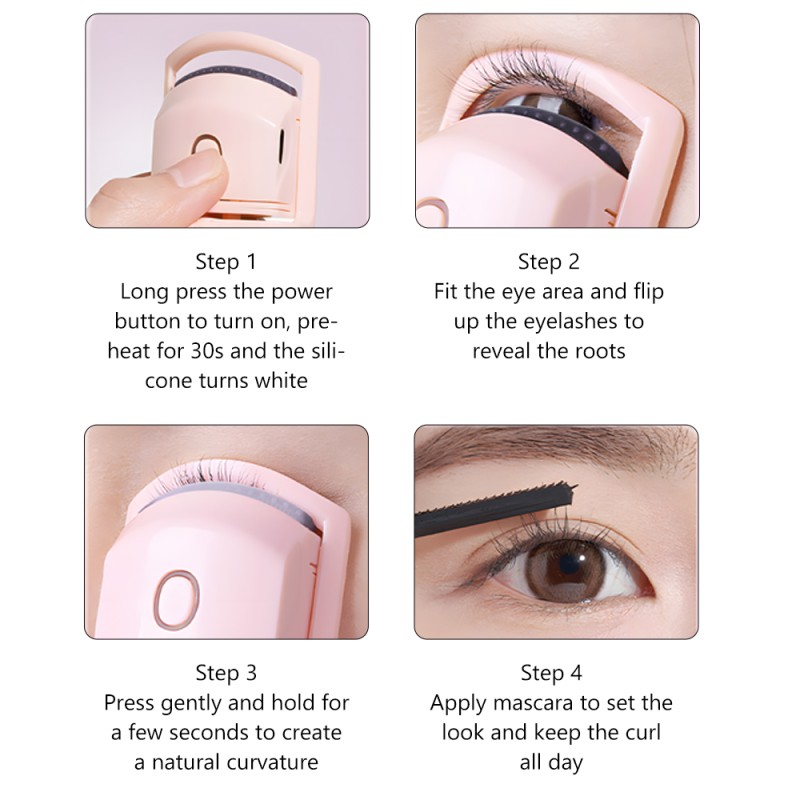 Step 1
Long press the power button to turn on, preheat for 30s and the silicone turns white

Step 2
Fit the eye area and flip up the eyelashes to reveal the roots

Step 3
Press gently and hold for a few seconds to create a natural curvature

Step 4
Apply mascara to set the look and keep the curl all day