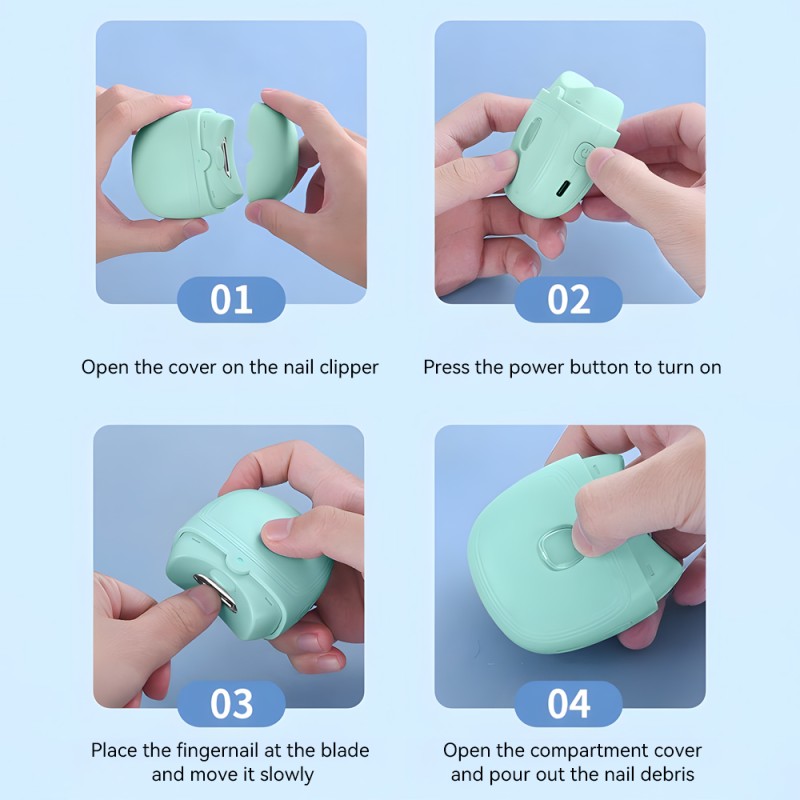 01

Open the cover on the nail clipper

02

Press the power button to turn on

03

Place the fingernail at the blade and move it slowly

04

Open the compartment cover and pour out the nail debris