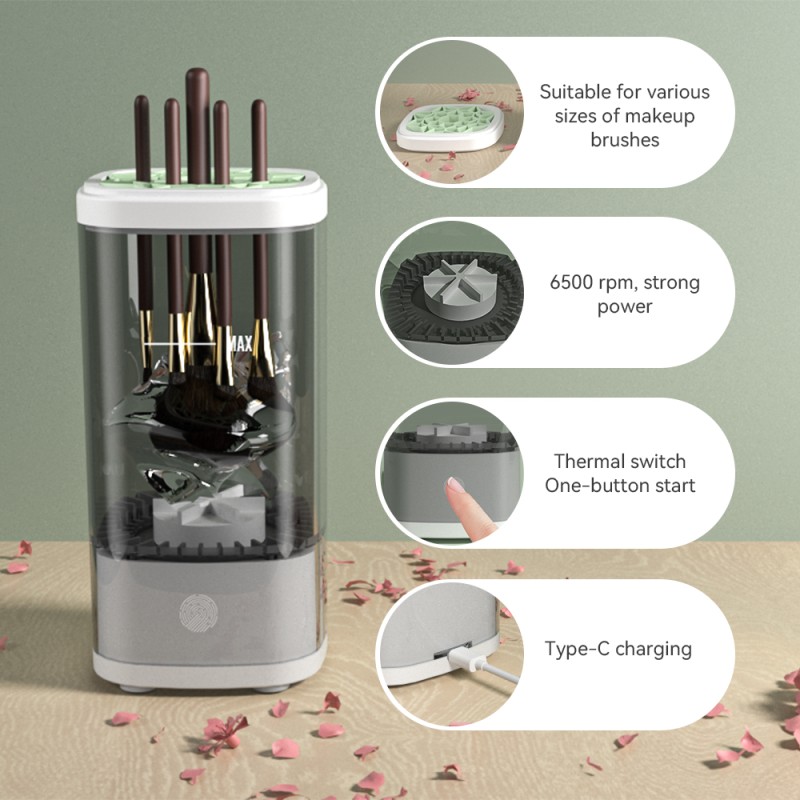 MAX

Suitable for various sizes of makeup brushes

6500 rpm, strong power

Thermal switch
One-button start

Type-C charging