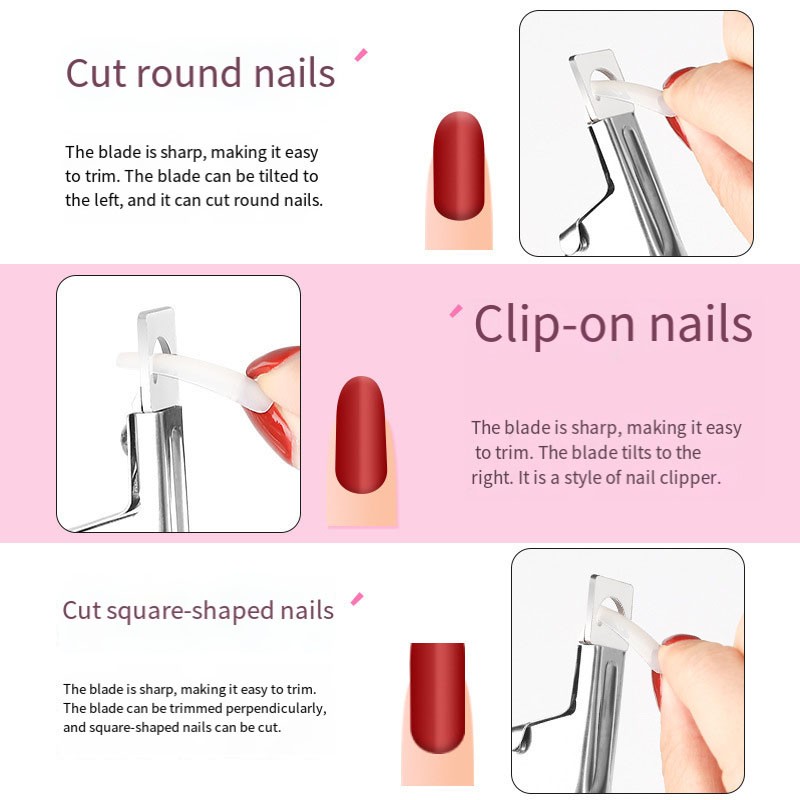 Cut round nails

The blade is sharp, making it easy to trim. The blade can be tilted to the left, and it can cut round nails.

Clip-on nails

The blade is sharp, making it easy to trim. The blade tilts to the right. It is a style of nail clipper.

Cut square-shaped nails

The blade is sharp, making it easy to trim. The blade can be trimmed perpendicularly, and square-shaped nails can be cut.