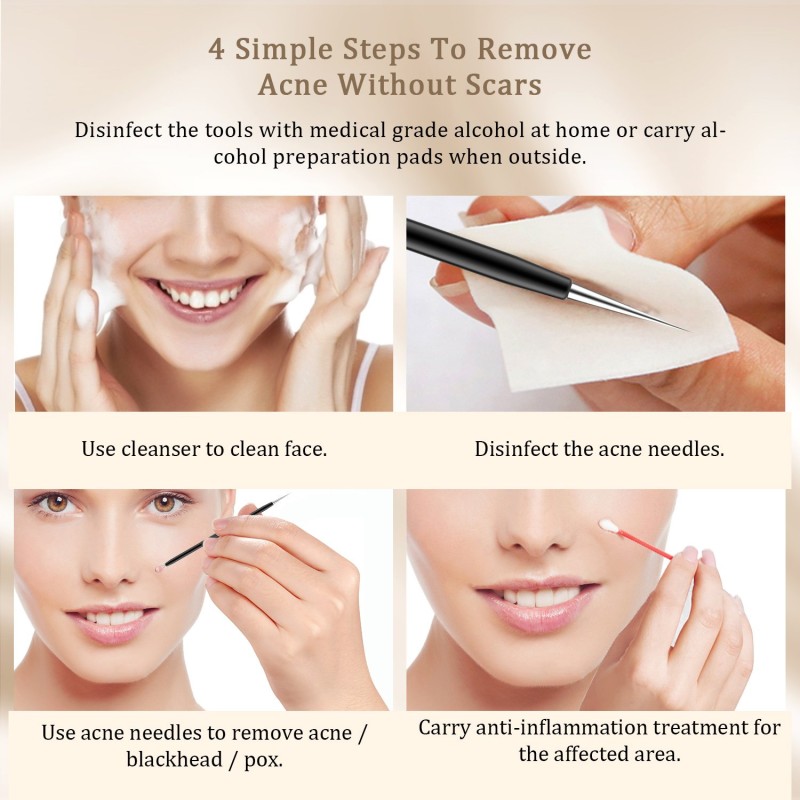 4 Simple Steps To Remove Acne Without Scars

Disinfect the tools with medical grade alcohol at home or carry alcohol preparation pads when outside.

Use cleanser to clean face.

Disinfect the acne needles.

Use acne needles to remove acne / blackhead / pox.

Carry anti-inflammation treatment for the affected area.