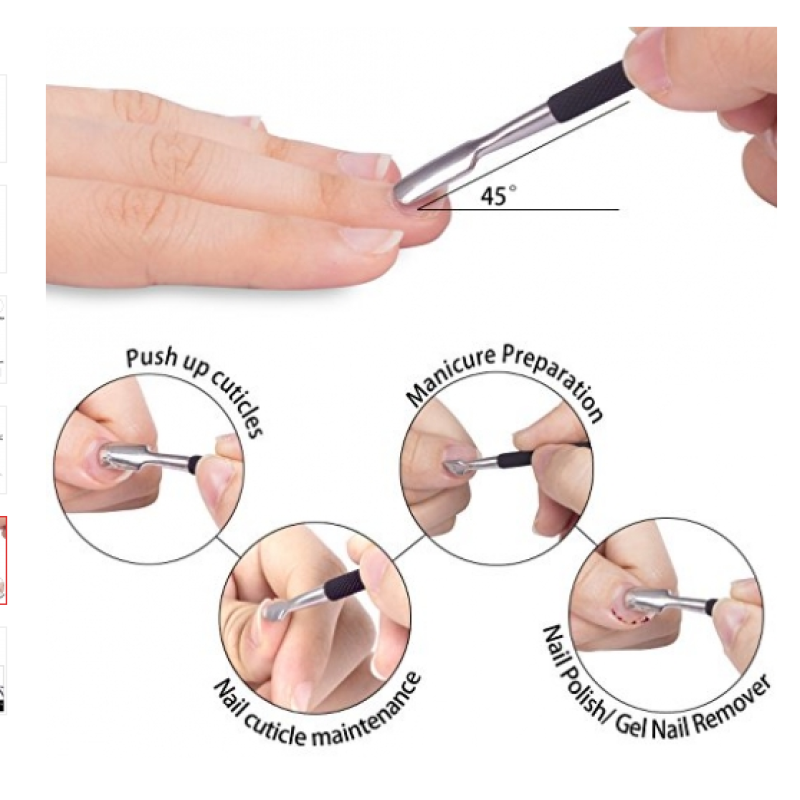 45°

Push up cuticles

Manicure Preparation

Nail cuticle maintenance

Nail Polish/ Gel Nail Remover