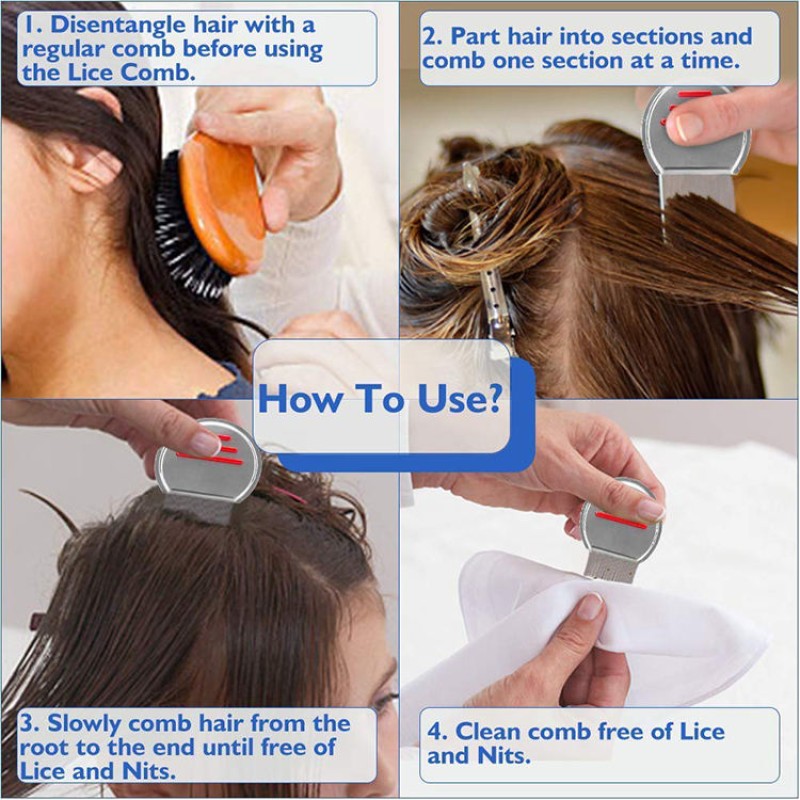 1. Disentangle hair with a regular comb before using the Lice Comb.

2. Part hair into sections and comb one section at a time.

How To Use?

3. Slowly comb hair from the root to the end until free of Lice and Nits.

4. Clean comb free of Lice and Nits.