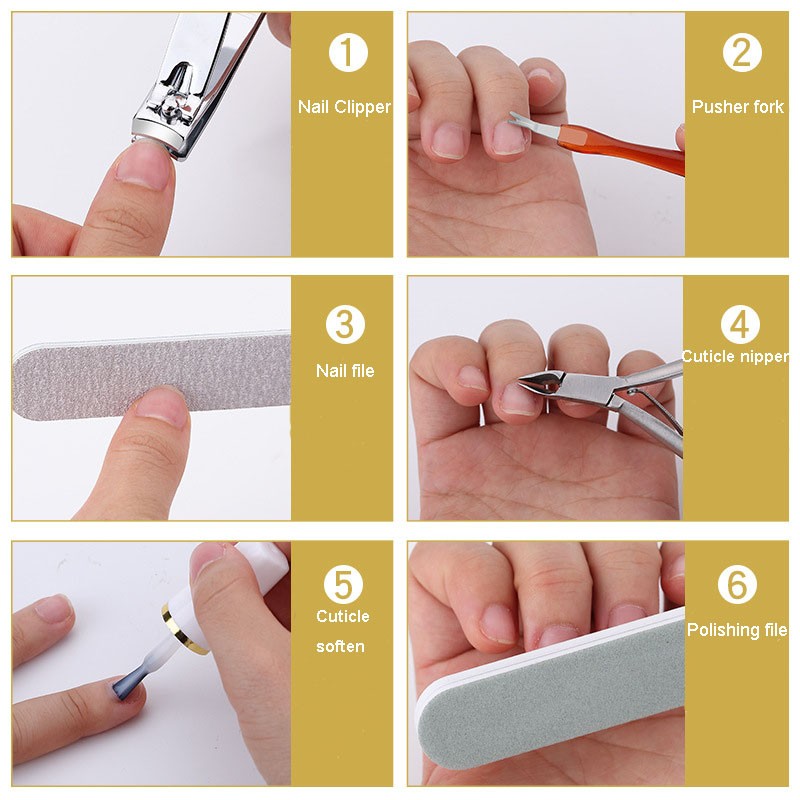 1
Nail Clipper

2
Pusher fork

3
Nail file

4
Cuticle nipper

5
Cuticle soften

6
Polishing file