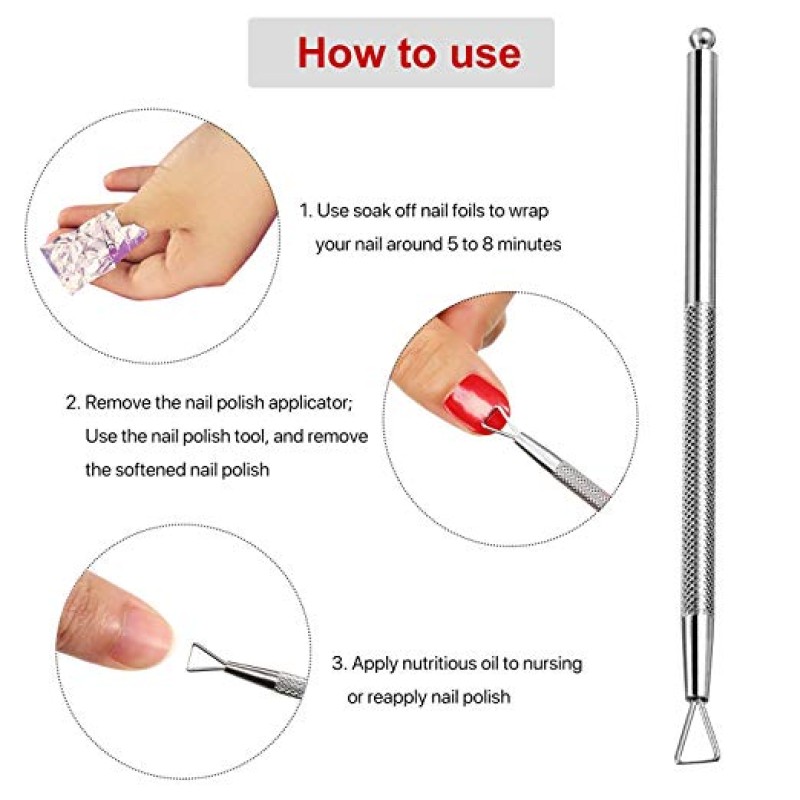 How to use

1. Use soak off nail foils to wrap your nail around 5 to 8 minutes

2. Remove the nail polish applicator; Use the nail polish tool, and remove the softened nail polish

3. Apply nutritious oil to nursing or reapply nail polish