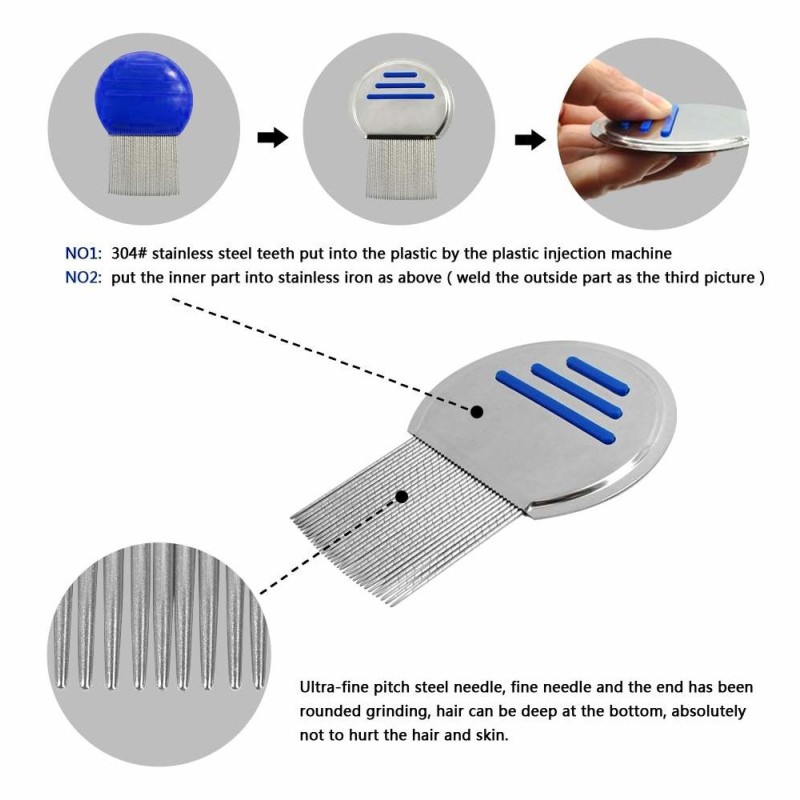 NO1: 304# stainless steel teeth put into the plastic by the plastic injection machine
NO2: put the inner part into stainless iron as above ( weld the outside part as the third picture )

Ultra-fine pitch steel needle, fine needle and the end has been rounded grinding, hair can be deep at the bottom, absolutely not to hurt the hair and skin.