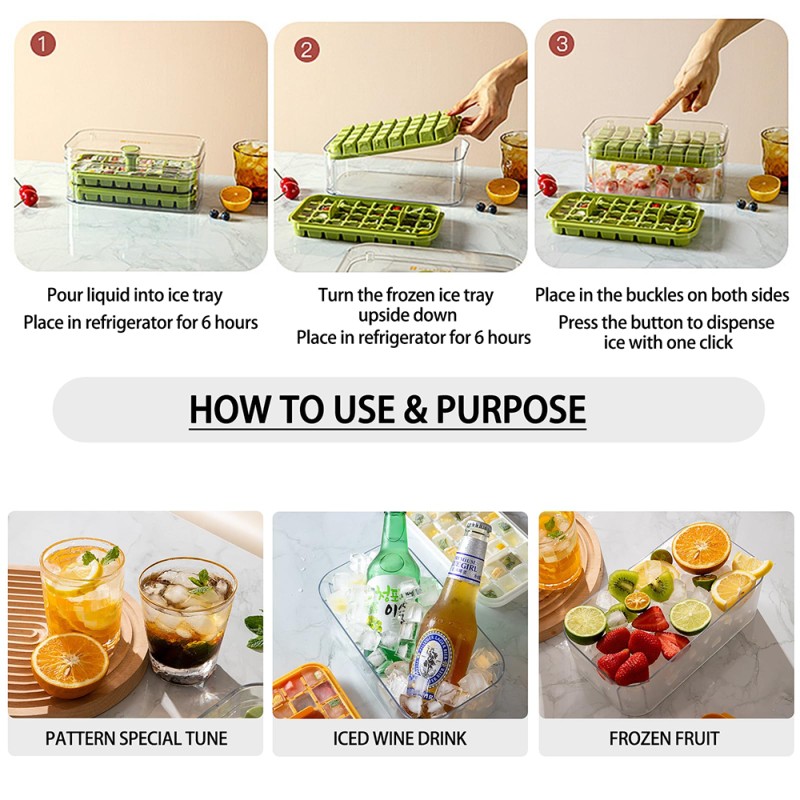 1

Pour liquid into ice tray
Place in refrigerator for 6 hours

2

Turn the frozen ice tray upside down
Place in refrigerator for 6 hours

3

Place in the buckles on both sides
Press the button to dispense ice with one click

HOW TO USE & PURPOSE

PATTERN SPECIAL TUNE

ICED WINE DRINK

FROZEN FRUIT