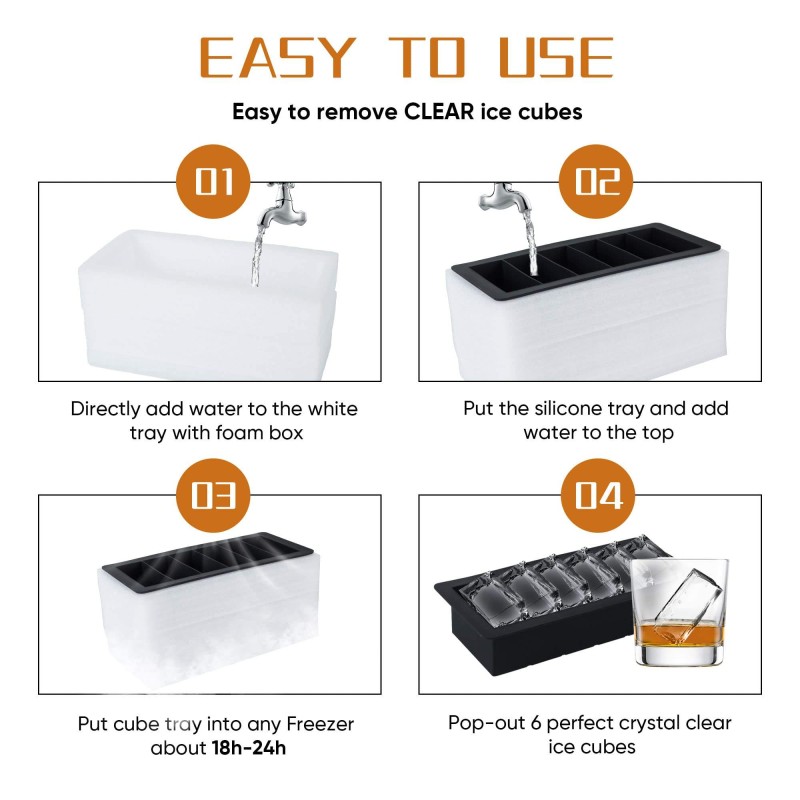 EASY TO USE

Easy to remove CLEAR ice cubes

01

Directly add water to the white tray with foam box

02

Put the silicone tray and add water to the top

03

Put cube tray into any Freezer about 18h-24h

04

Pop-out 6 perfect crystal clear ice cubes