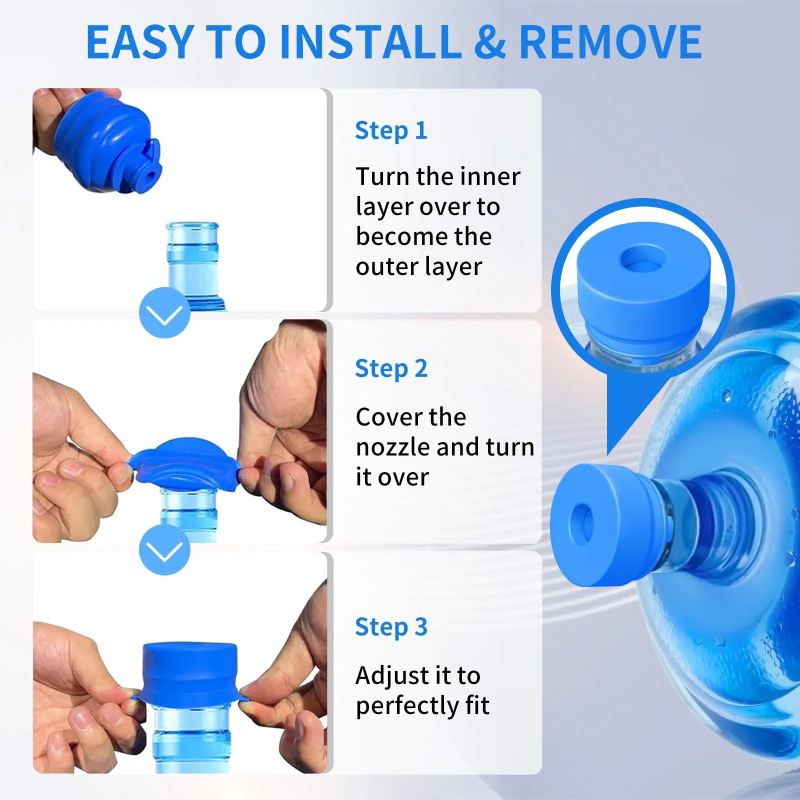 EASY TO INSTALL & REMOVE

Step 1

Turn the inner layer over to become the outer layer

Step 2

Cover the nozzle and turn it over

Step 3

Adjust it to perfectly fit