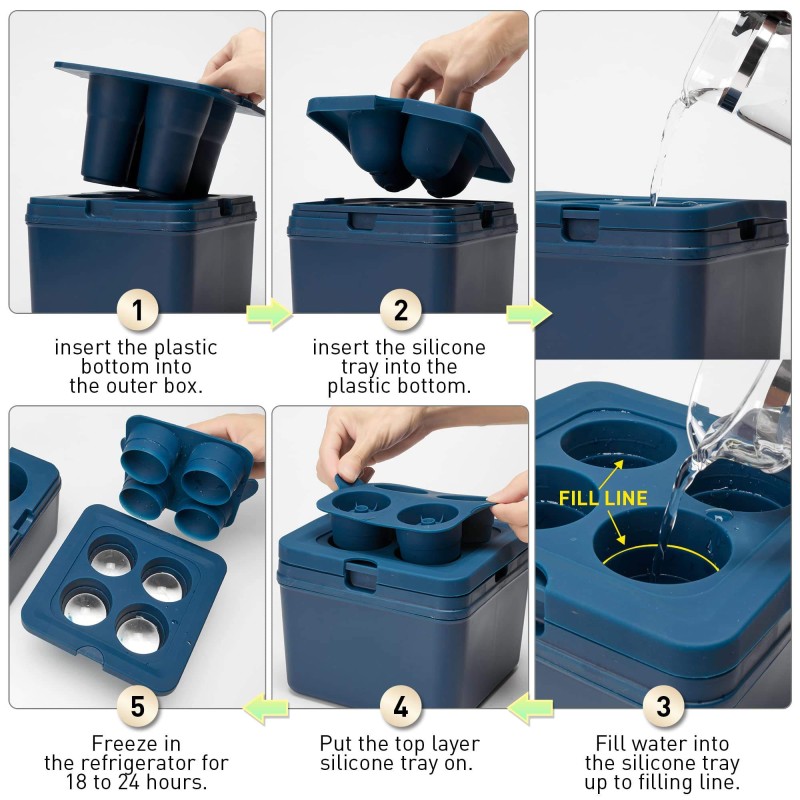 1
insert the plastic bottom into the outer box.

2
insert the silicone tray into the plastic bottom.

FILL LINE

3
Fill water into the silicone tray up to filling line.

4
Put the top layer silicone tray on.

5
Freeze in the refrigerator for 18 to 24 hours.