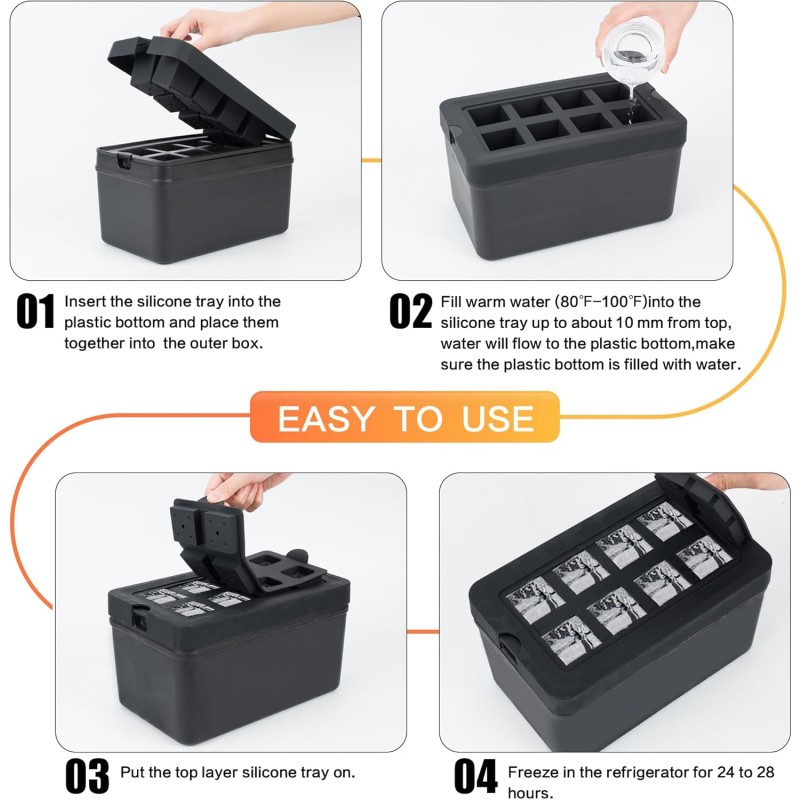 01 Insert the silicone tray into the plastic bottom and place them together into the outer box.

02 Fill warm water (80°F–100°F)into the silicone tray up to about 10 mm from top, water will flow to the plastic bottom,make sure the plastic bottom is filled with water.

EASY TO USE

03 Put the top layer silicone tray on.

04 Freeze in the refrigerator for 24 to 28 hours.