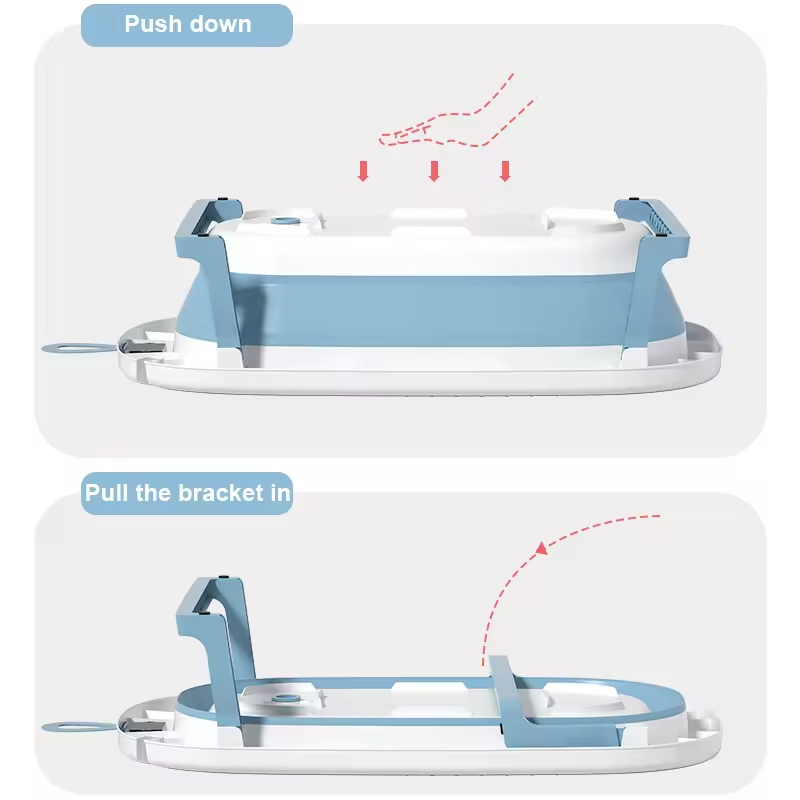 Push down

Pull the bracket in