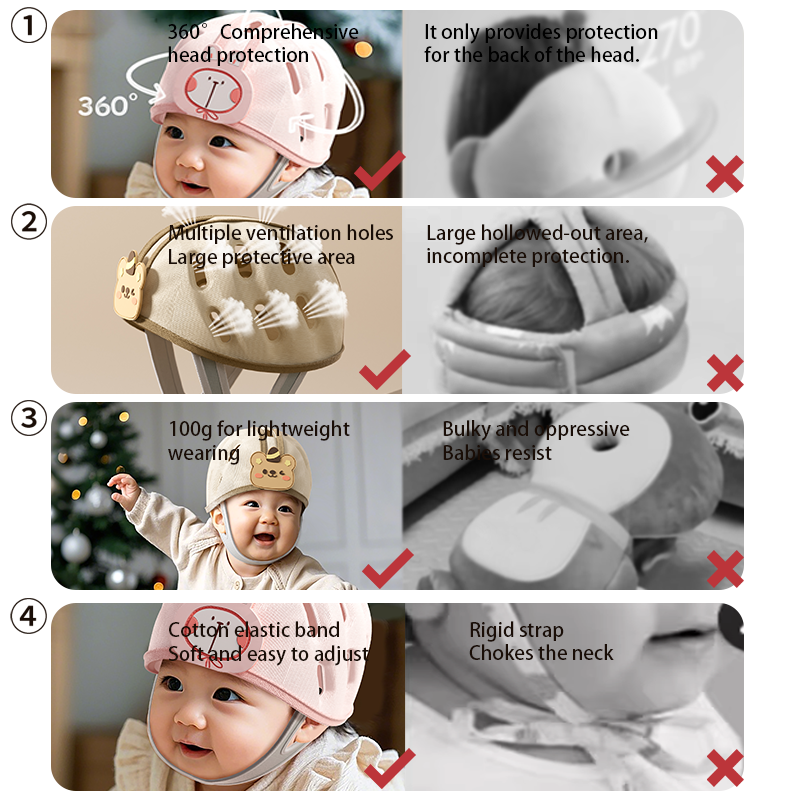 ①
360° Comprehensive head protection
360°

It only provides protection for the back of the head.
270

②
Multiple ventilation holes
Large protective area

Large hollowed-out area, incomplete protection.

③
100g for lightweight wearing

Bulky and oppressive
Babies resist

④
Cotton elastic band
Soft and easy to adjust

Rigid strap
Chokes the neck