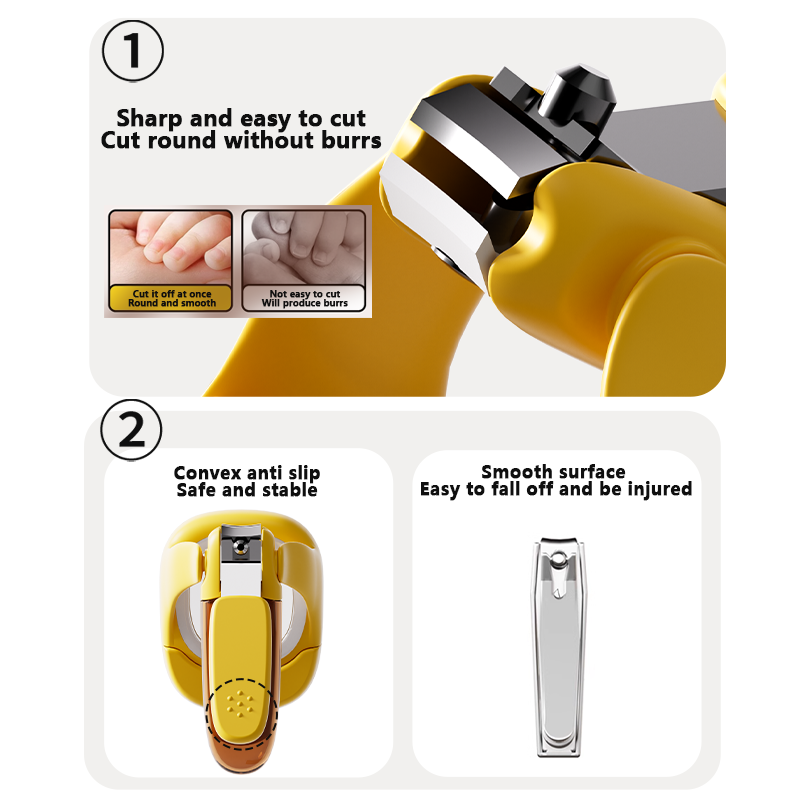 1

Sharp and easy to cut
Cut round without burrs

Cut it off at once
Round and smooth

Not easy to cut
Will produce burrs

2

Convex anti slip
Safe and stable

Smooth surface
Easy to fall off and be injured