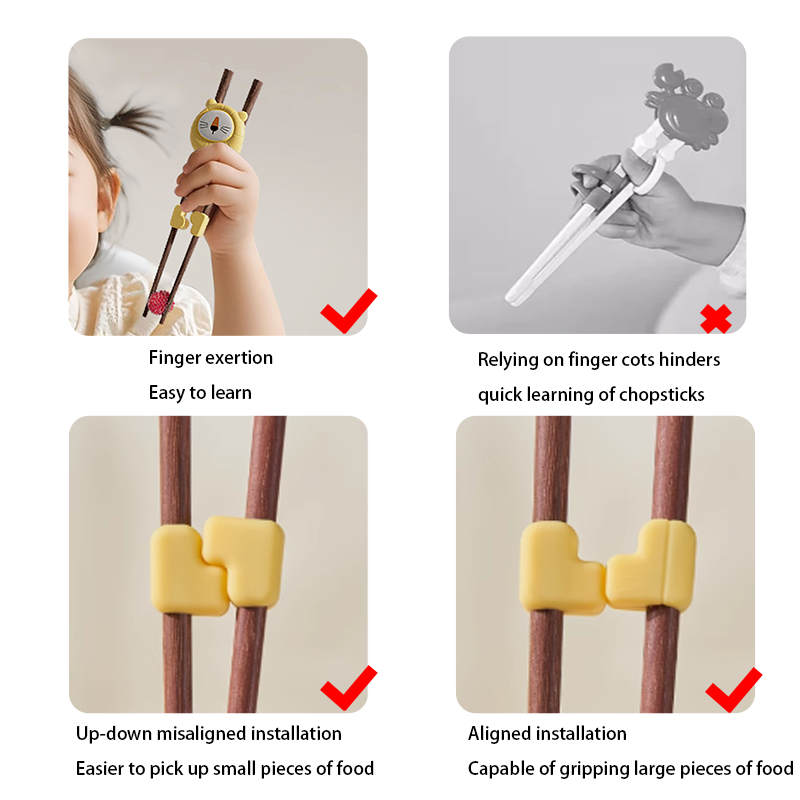 Finger exertion
Easy to learn

Relying on finger cots hinders
quick learning of chopsticks

Up-down misaligned installation
Easier to pick up small pieces of food

Aligned installation
Capable of gripping large pieces of food