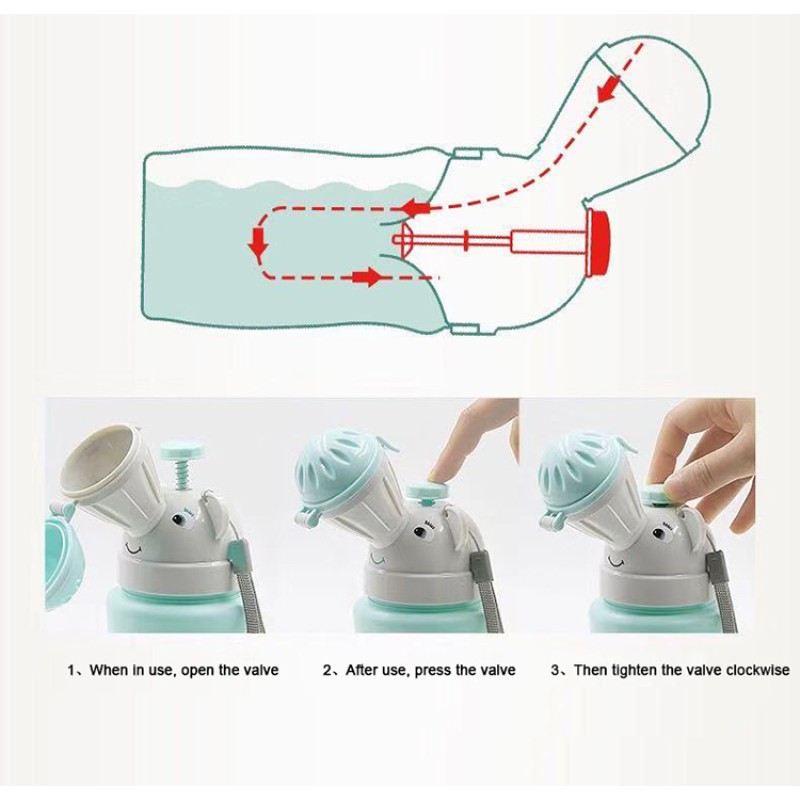 1、When in use, open the valve

2、After use, press the valve

3、Then tighten the valve clockwise