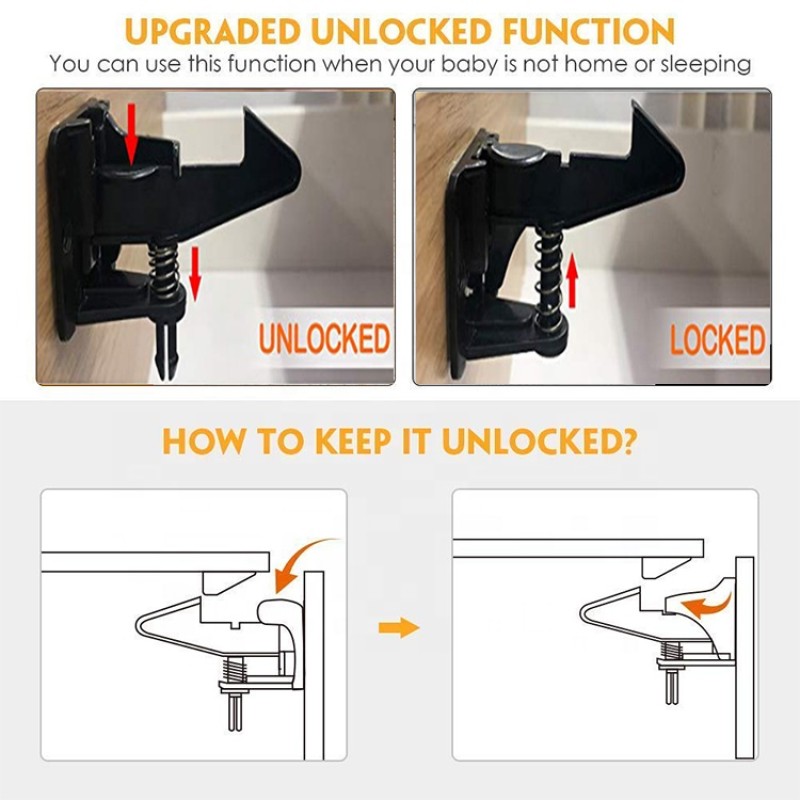 UPGRADED UNLOCKED FUNCTION
You can use this function when your baby is not home or sleeping

UNLOCKED

LOCKED

HOW TO KEEP IT UNLOCKED?