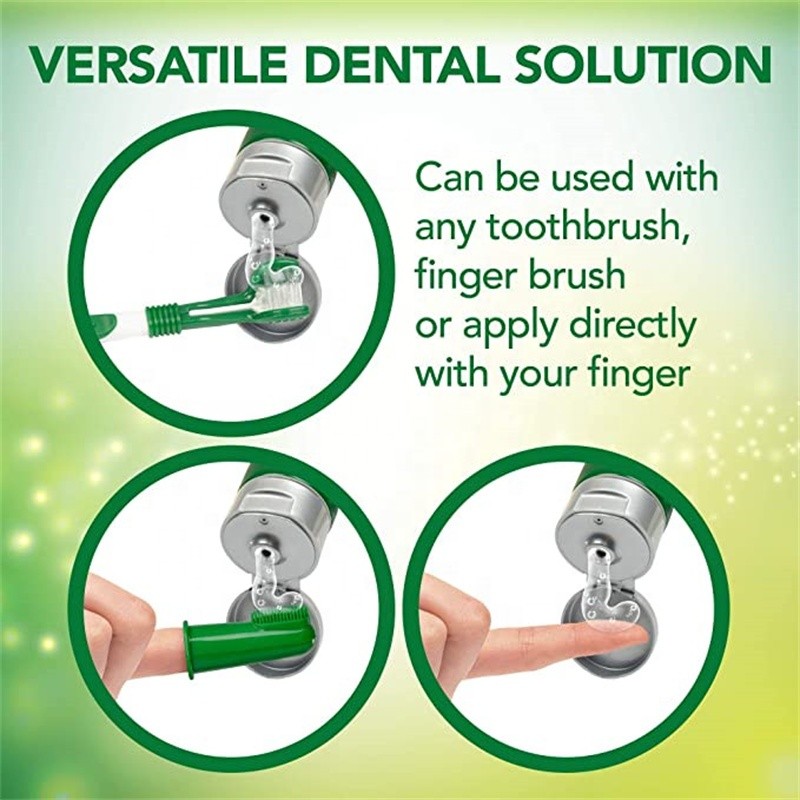 VERSATILE DENTAL SOLUTION

Can be used with any toothbrush, finger brush or apply directly with your finger