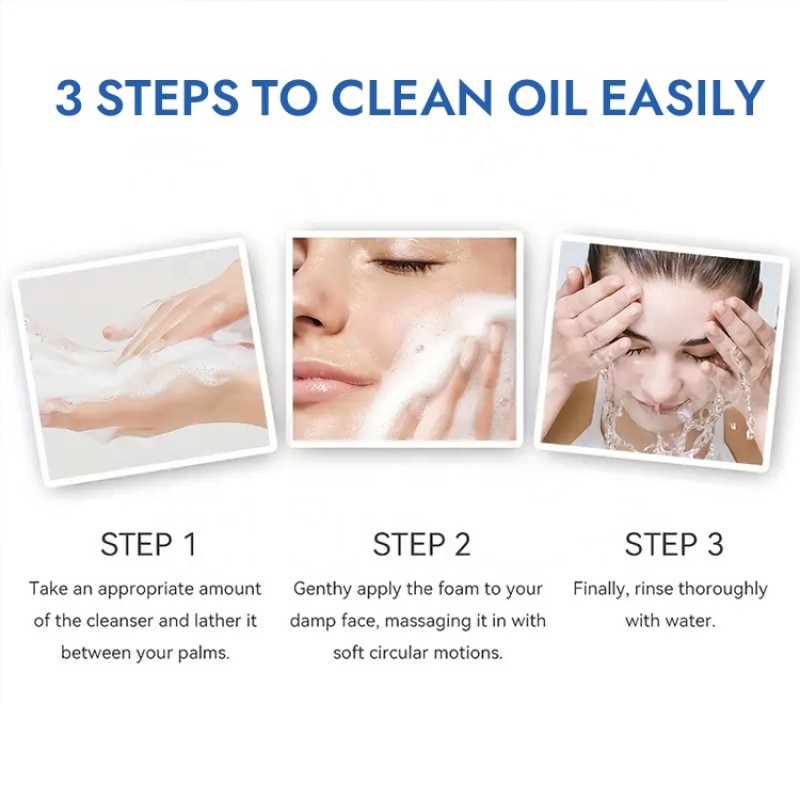 3 STEPS TO CLEAN OIL EASILY

STEP 1

Take an appropriate amount of the cleanser and lather it between your palms.

STEP 2

Genthy apply the foam to your damp face, massaging it in with soft circular motions.

STEP 3

Finally, rinse thoroughly with water.