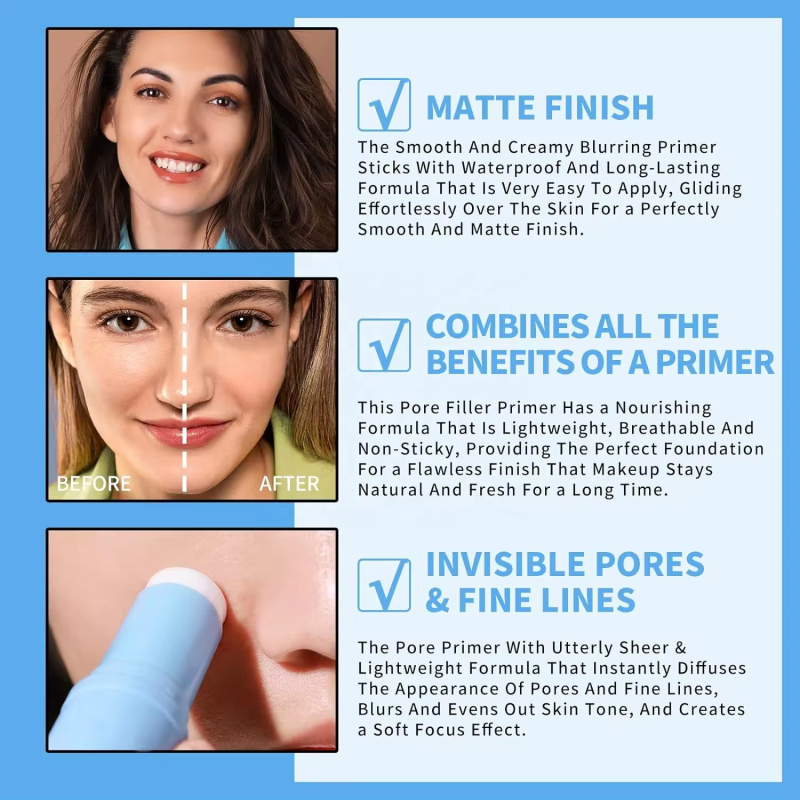 BEFORE

AFTER

√ MATTE FINISH

The Smooth And Creamy Blurring Primer Sticks With Waterproof And Long-Lasting Formula That Is Very Easy To Apply, Gliding Effortlessly Over The Skin For a Perfectly Smooth And Matte Finish.

√ COMBINES ALL THE BENEFITS OF A PRIMER

This Pore Filler Primer Has a Nourishing Formula That Is Lightweight, Breathable And Non-Sticky, Providing The Perfect Foundation For a Flawless Finish That Makeup Stays Natural And Fresh For a Long Time.

√ INVISIBLE PORES & FINE LINES

The Pore Primer With Utterly Sheer & Lightweight Formula That Instantly Diffuses The Appearance Of Pores And Fine Lines, Blurs And Evens Out Skin Tone, And Creates a Soft Focus Effect.