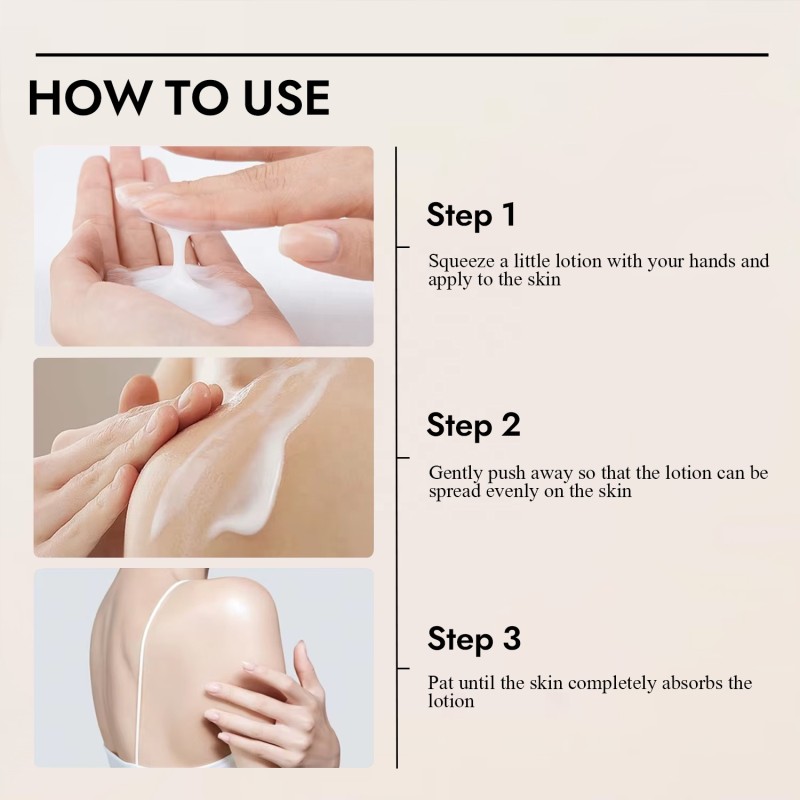 HOW TO USE

Step 1

Squeeze a little lotion with your hands and apply to the skin

Step 2

Gently push away so that the lotion can be spread evenly on the skin

Step 3

Pat until the skin completely absorbs the lotion