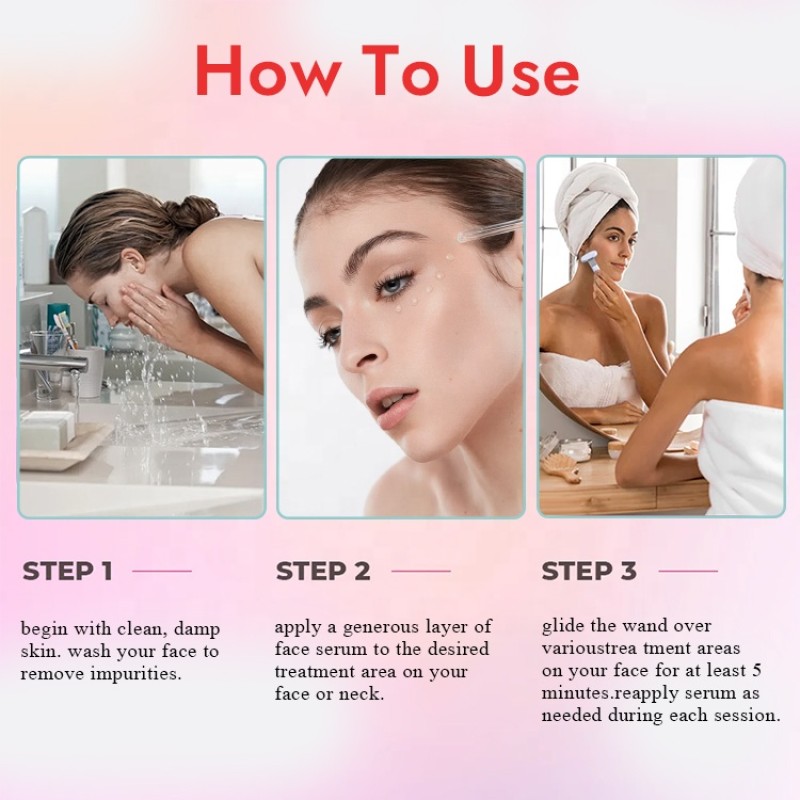 How To Use

STEP 1

begin with clean, damp skin. wash your face to remove impurities.

STEP 2

apply a generous layer of face serum to the desired treatment area on your face or neck.

STEP 3

glide the wand over varioustrea tment areas on your face for at least 5 minutes.reapply serum as needed during each session.