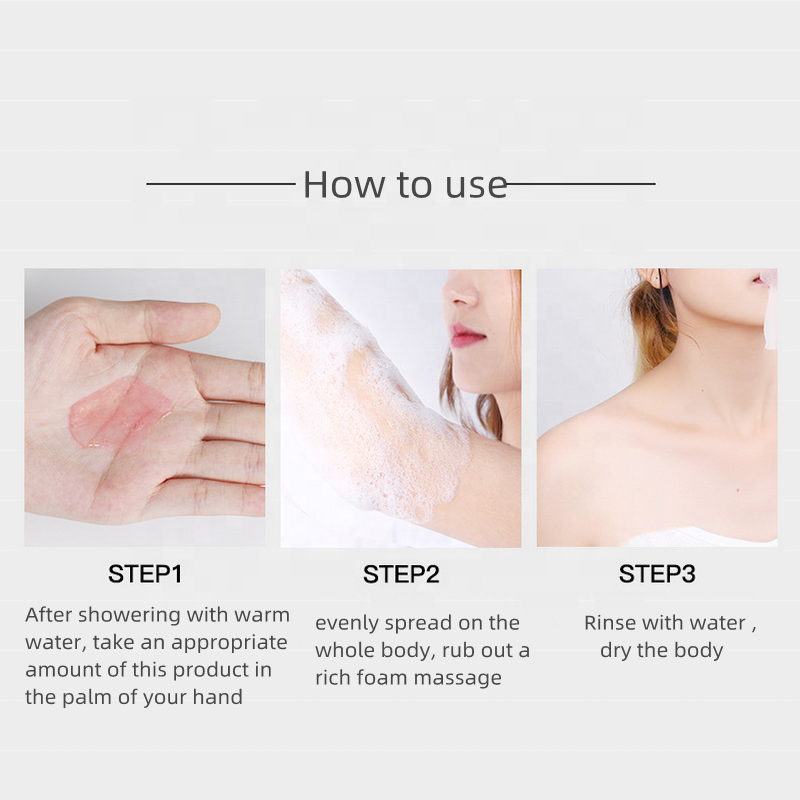 How to use

STEP1

After showering with warm water, take an appropriate amount of this product in the palm of your hand

STEP2

evenly spread on the whole body, rub out a rich foam massage

STEP3

Rinse with water , dry the body