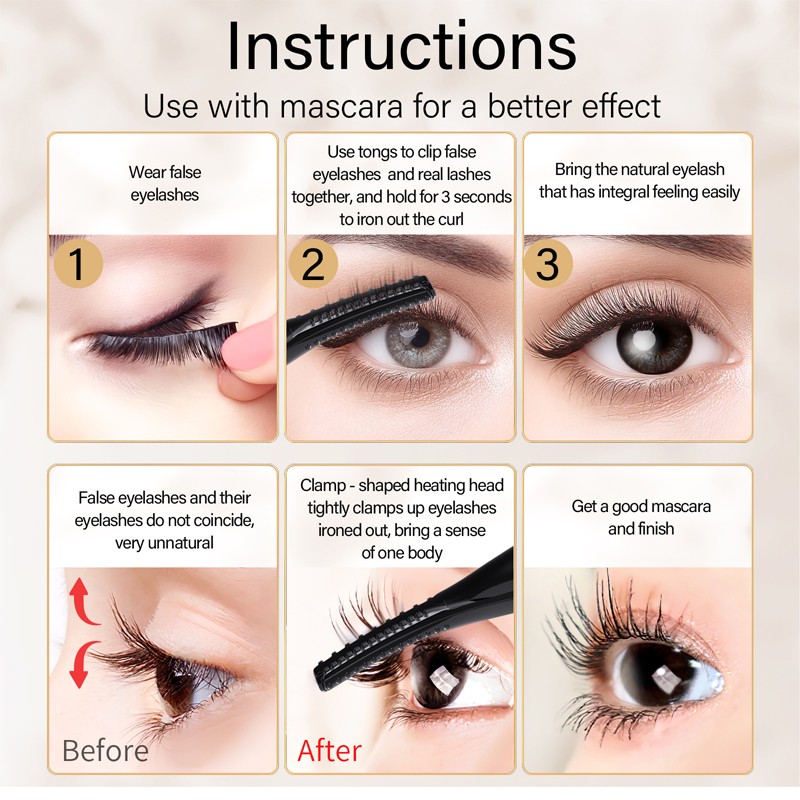 Instructions

Use with mascara for a better effect

Wear false eyelashes

1

Use tongs to clip false eyelashes and real lashes together, and hold for 3 seconds to iron out the curl

2

Bring the natural eyelash that has integral feeling easily

3

False eyelashes and their eyelashes do not coincide, very unnatural

Before

Clamp - shaped heating head tightly clamps up eyelashes ironed out, bring a sense of one body

After

Get a good mascara and finish