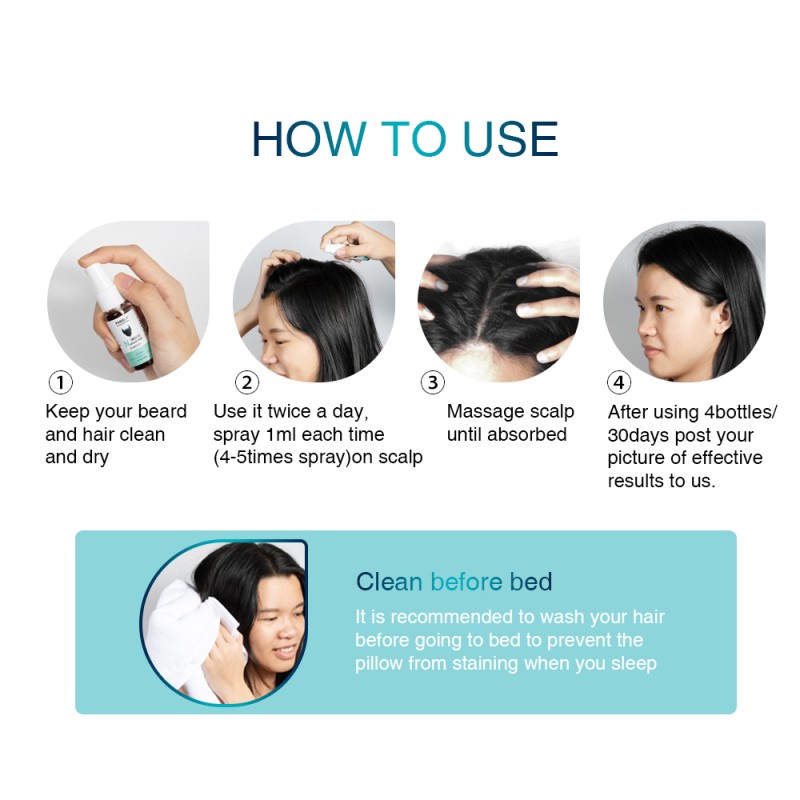 HOW TO USE

①
Keep your beard and hair clean and dry

②
Use it twice a day, spray 1ml each time (4-5times spray)on scalp

③
Massage scalp until absorbed

④
After using 4bottles/ 30days post your picture of effective results to us.

Clean before bed
It is recommended to wash your hair before going to bed to prevent the pillow from staining when you sleep