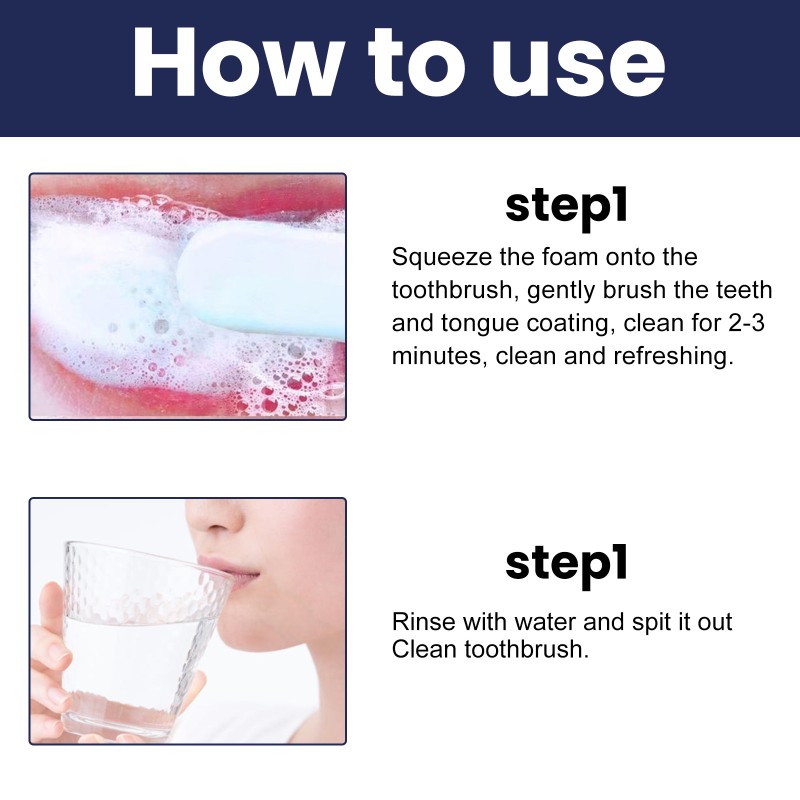 How to use

step1

Squeeze the foam onto the toothbrush, gently brush the teeth and tongue coating, clean for 2-3 minutes, clean and refreshing.

step1

Rinse with water and spit it out
Clean toothbrush.