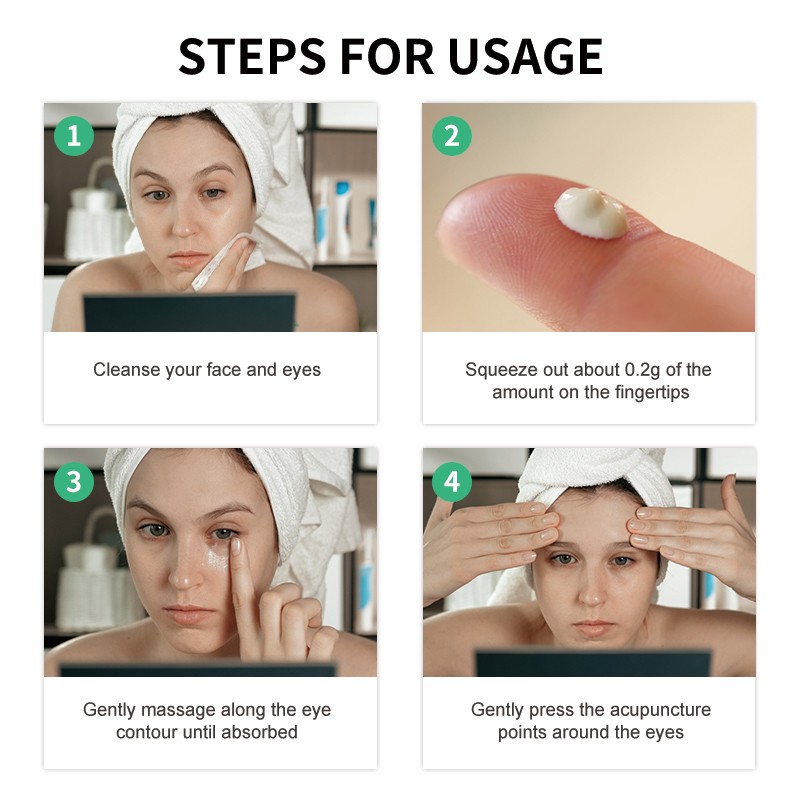 STEPS FOR USAGE

1

Cleanse your face and eyes

2

Squeeze out about 0.2g of the amount on the fingertips

3

Gently massage along the eye contour until absorbed

4

Gently press the acupuncture points around the eyes