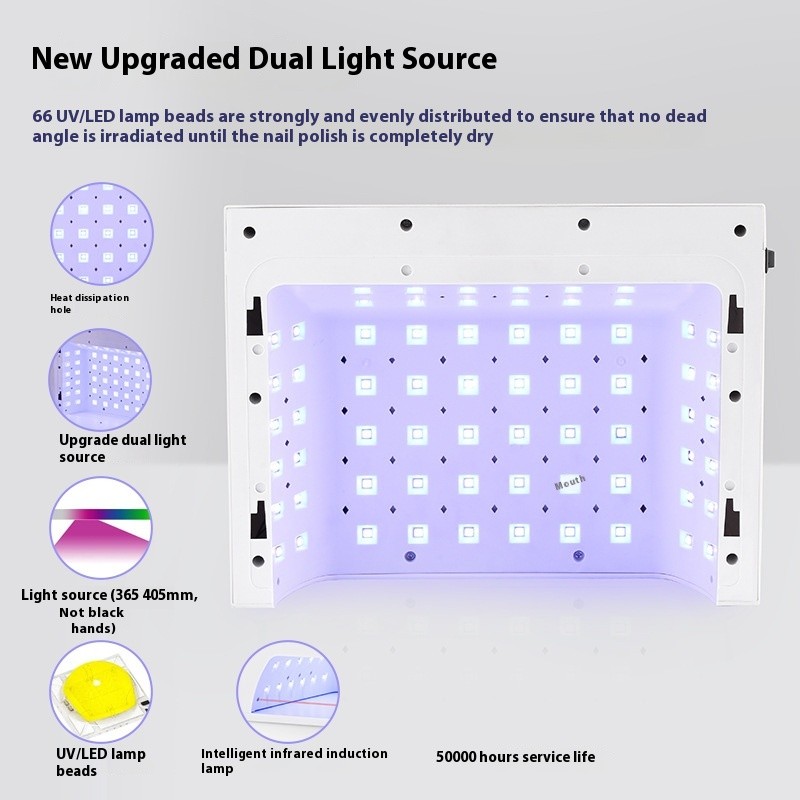 New Upgraded Dual Light Source

66 UV/LED lamp beads are strongly and evenly distributed to ensure that no dead angle is irradiated until the nail polish is completely dry

Heat dissipation hole

Upgrade dual light source

Light source (365 405mm, Not black hands)

UV/LED lamp beads

Mouth

Intelligent infrared induction lamp

50000 hours service life