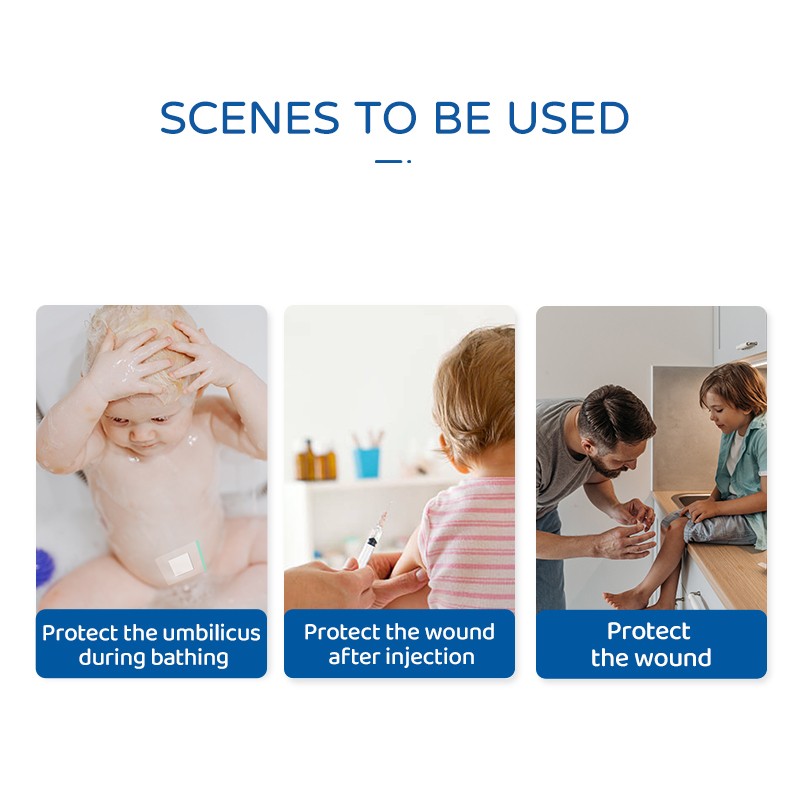 SCENES TO BE USED

Protect the umbilicus during bathing

Protect the wound after injection

Protect the wound