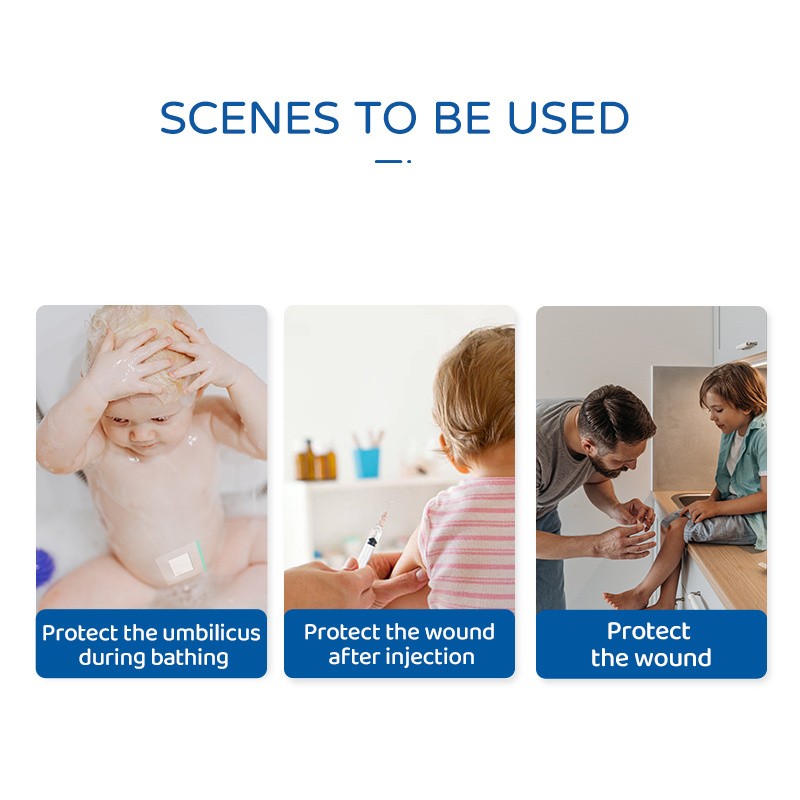 SCENES TO BE USED

Protect the umbilicus during bathing

Protect the wound after injection

Protect the wound