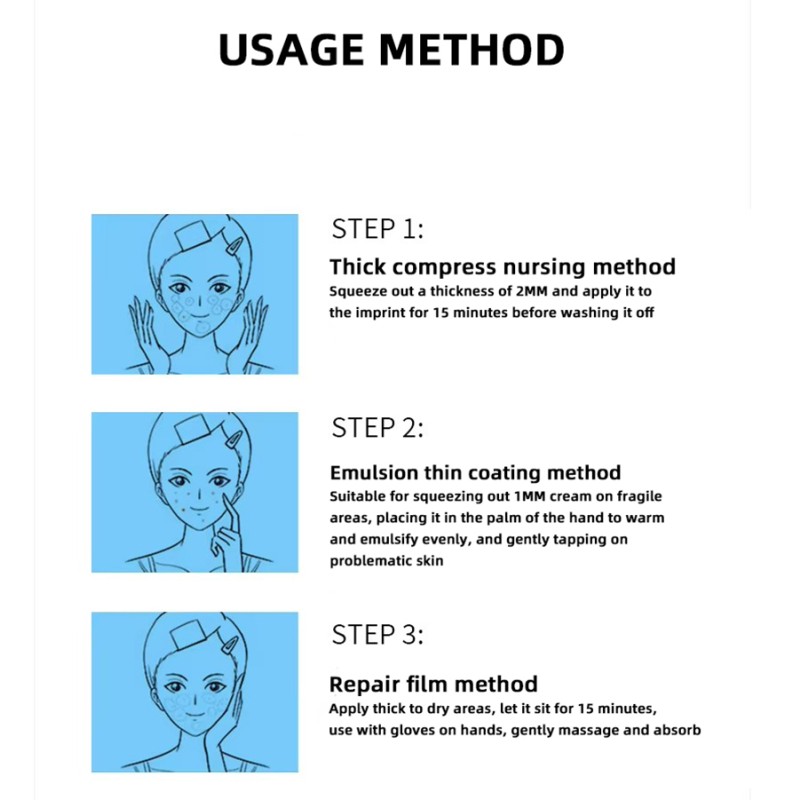 USAGE METHOD

STEP 1:

Thick compress nursing method

Squeeze out a thickness of 2MM and apply it to the imprint for 15 minutes before washing it off

STEP 2:

Emulsion thin coating method

Suitable for squeezing out 1MM cream on fragile areas, placing it in the palm of the hand to warm and emulsify evenly, and gently tapping on problematic skin

STEP 3:

Repair film method

Apply thick to dry areas, let it sit for 15 minutes, use with gloves on hands, gently massage and absorb