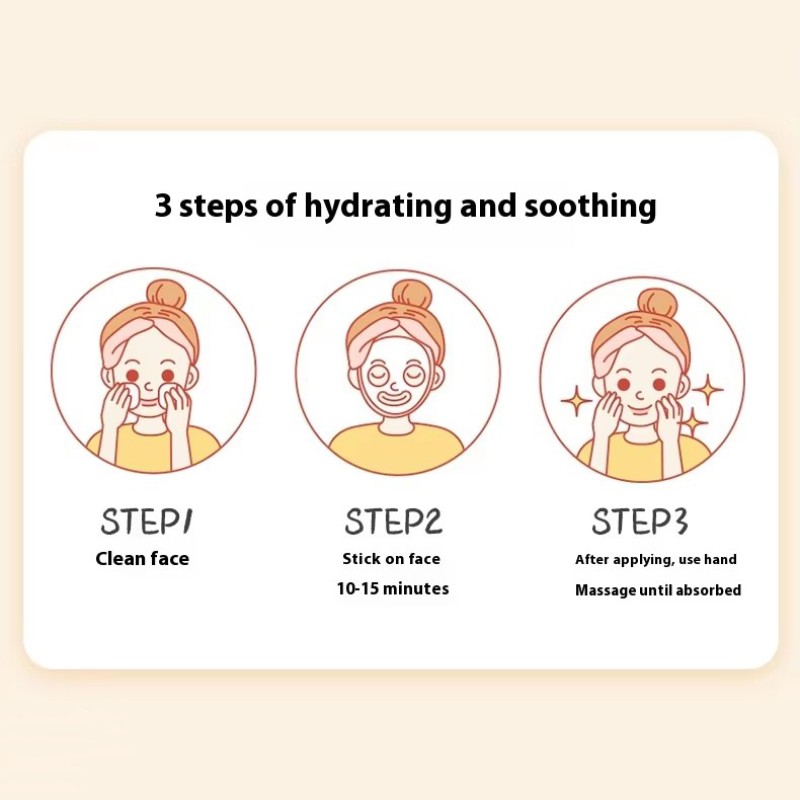 3 steps of hydrating and soothing

STEP1
Clean face

STEP2
Stick on face
10-15 minutes

STEP3
After applying, use hand
Massage until absorbed