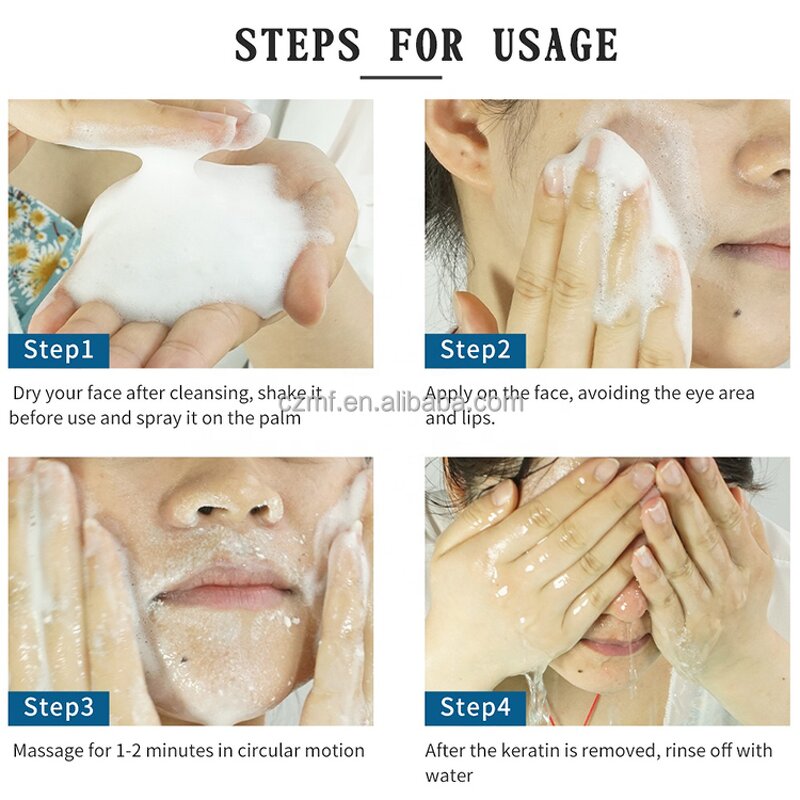 STEPS FOR USAGE

Step1

Dry your face after cleansing, shake it before use and spray it on the palm

Step2

Apply on the face, avoiding the eye area and lips.

czmf.en.alibaba.com

Step3

Massage for 1-2 minutes in circular motion

Step4

After the keratin is removed, rinse off with water