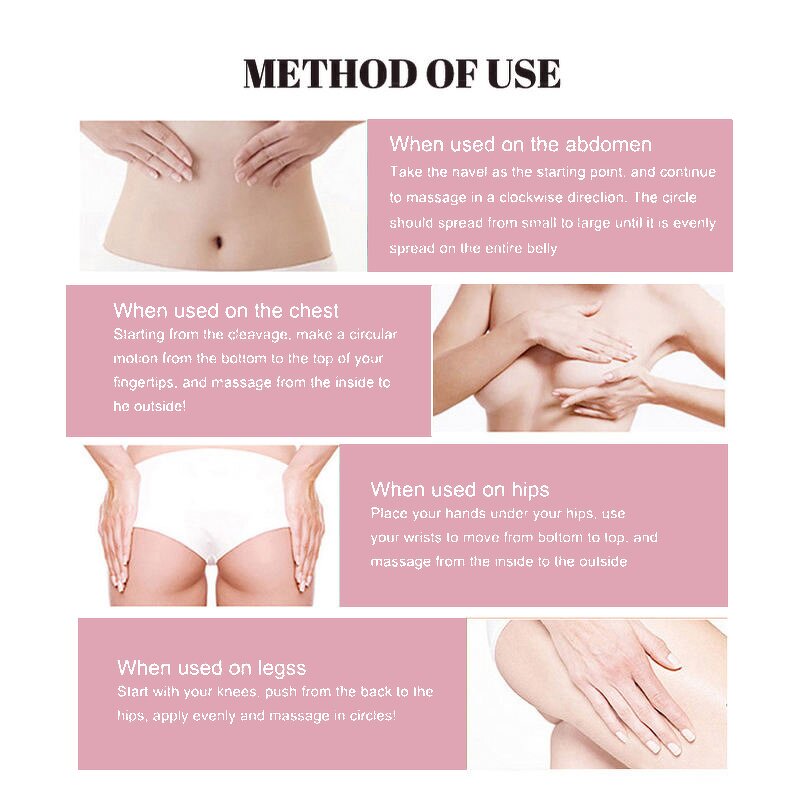 METHOD OF USE

When used on the abdomen
Take the navel as the starting point, and continue to massage in a clockwise direction. The circle should spread from small to large until it is evenly spread on the entire belly

When used on the chest
Starting from the cleavage, make a circular motion from the bottom to the top of your fingertips, and massage from the inside to he outside!

When used on hips
Place your hands under your hips, use your wrists to move from bottom to top, and massage from the inside to the outside

When used on legss
Start with your knees, push from the back to the hips, apply evenly and massage in circles!