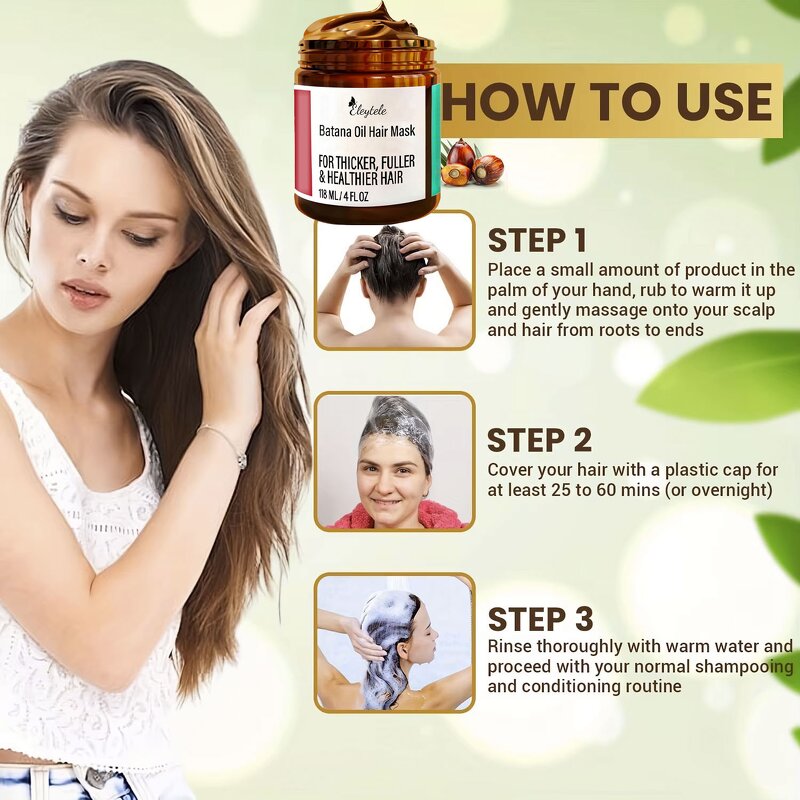 Eleytele
Batana Oil Hair Mask
FOR THICKER, FULLER & HEALTHIER HAIR
118 ML / 4 FL OZ

HOW TO USE

STEP 1
Place a small amount of product in the palm of your hand, rub to warm it up and gently massage onto your scalp and hair from roots to ends

STEP 2
Cover your hair with a plastic cap for at least 25 to 60 mins (or overnight)

STEP 3
Rinse thoroughly with warm water and proceed with your normal shampooing and conditioning routine