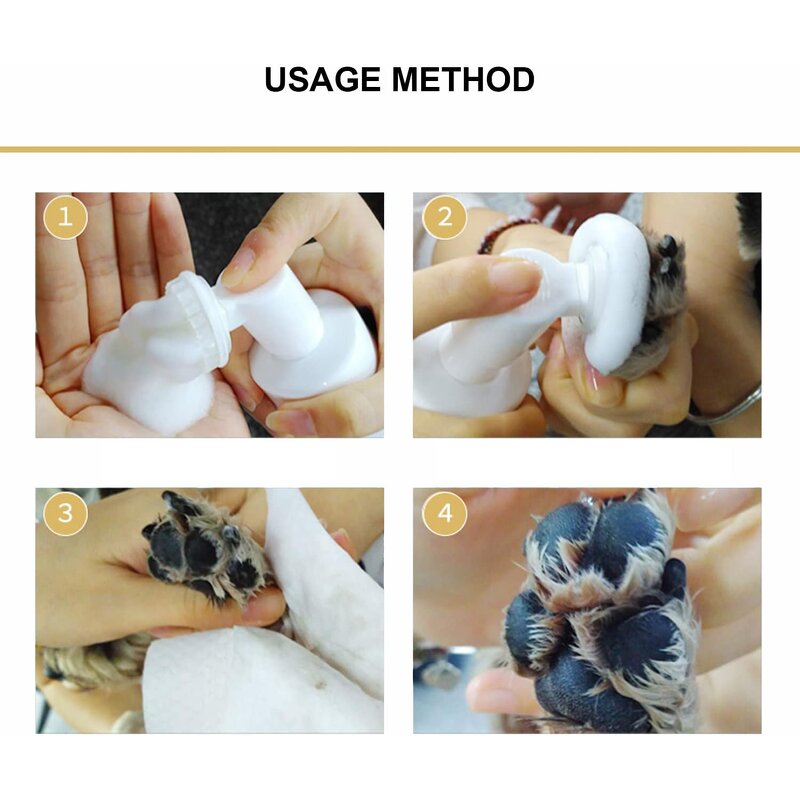 USAGE METHOD

1

2

3

4