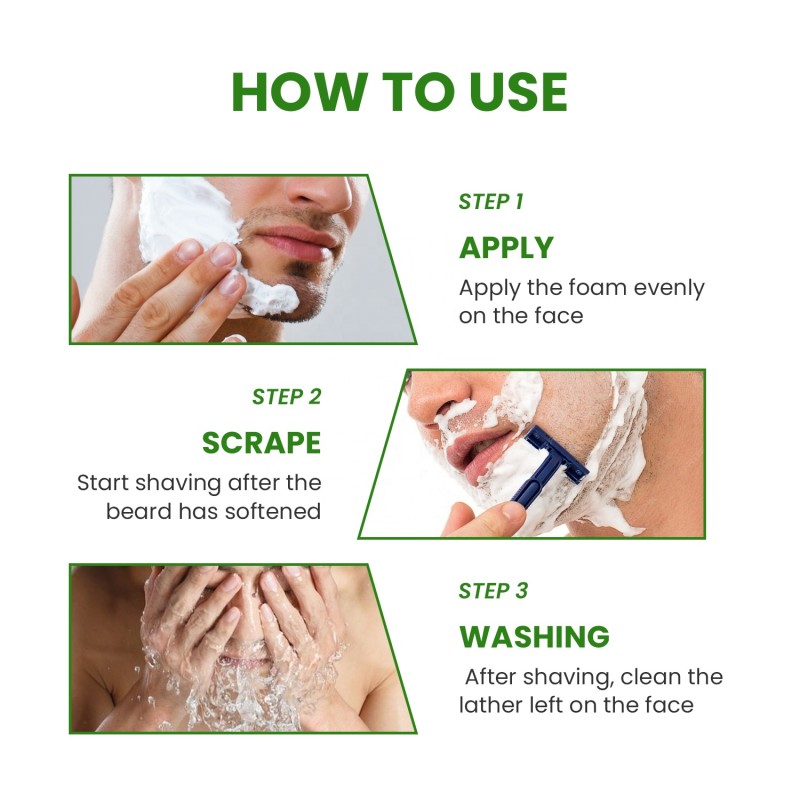 HOW TO USE

STEP 1

APPLY

Apply the foam evenly on the face

STEP 2

SCRAPE

Start shaving after the beard has softened

STEP 3

WASHING

After shaving, clean the lather left on the face