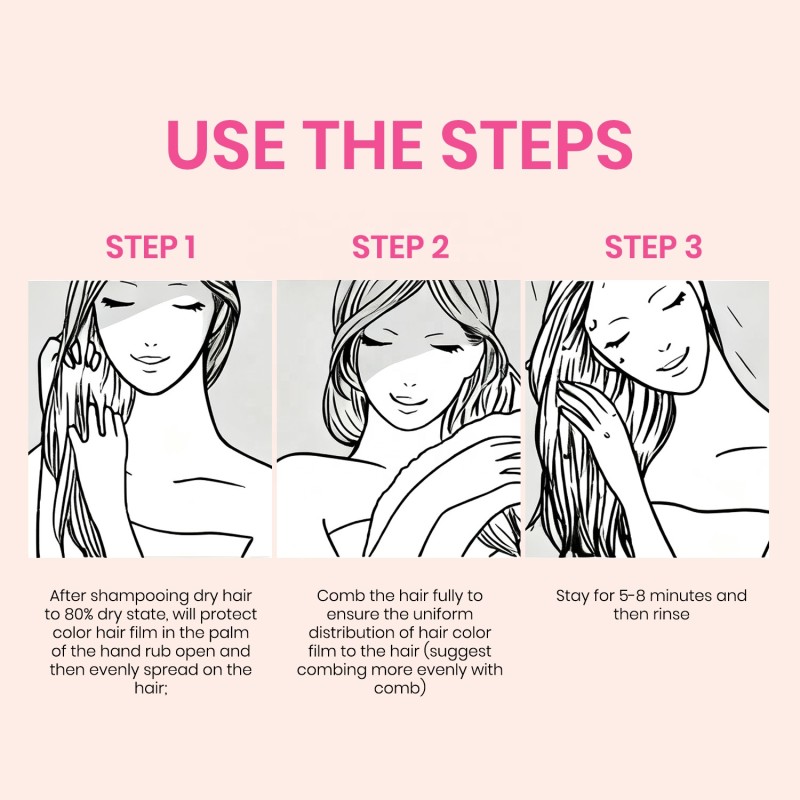 USE THE STEPS

STEP 1

After shampooing dry hair to 80% dry state, will protect color hair film in the palm of the hand rub open and then evenly spread on the hair;

STEP 2

Comb the hair fully to ensure the uniform distribution of hair color film to the hair (suggest combing more evenly with comb)

STEP 3

Stay for 5-8 minutes and then rinse