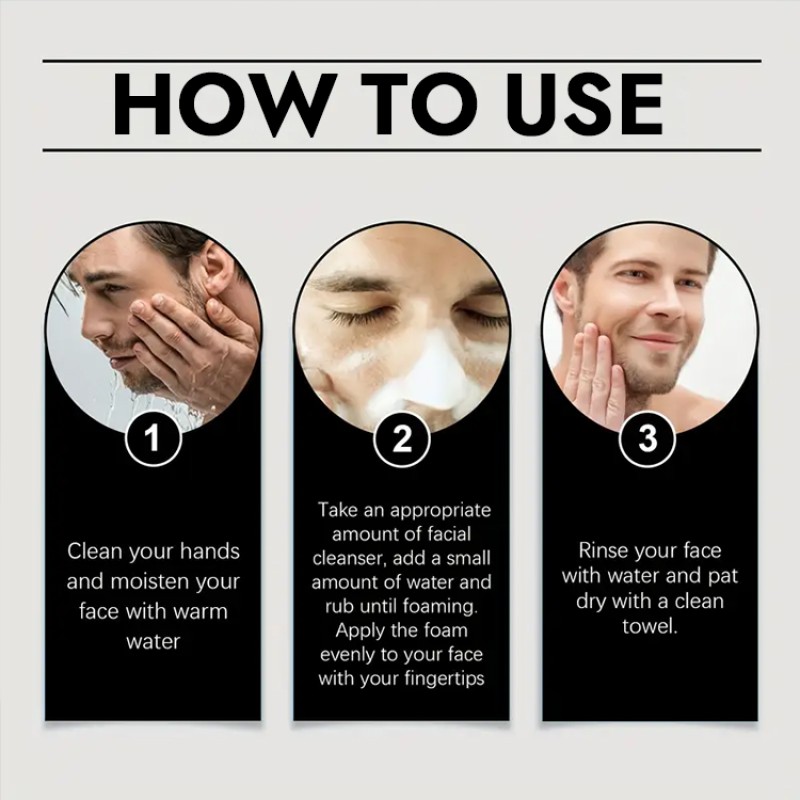 HOW TO USE

1

Clean your hands and moisten your face with warm water

2

Take an appropriate amount of facial cleanser, add a small amount of water and rub until foaming. Apply the foam evenly to your face with your fingertips

3

Rinse your face with water and pat dry with a clean towel.