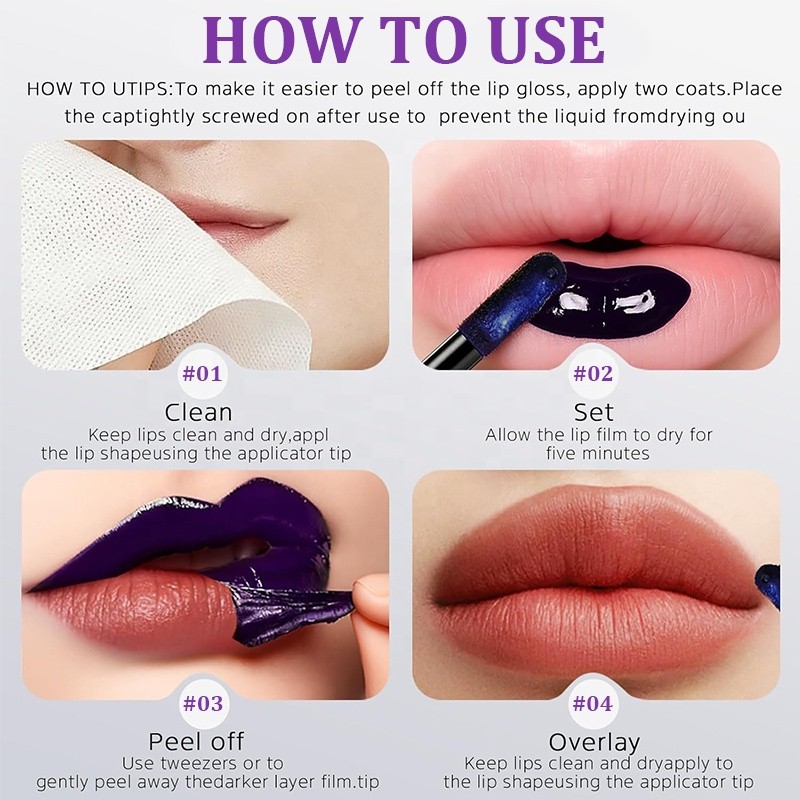 HOW TO USE

HOW TO UTIPS:To make it easier to peel off the lip gloss, apply two coats.Place the captightly screwed on after use to prevent the liquid fromdrying ou

#01
Clean
Keep lips clean and dry,appl the lip shapeusing the applicator tip

#02
Set
Allow the lip film to dry for five minutes

#03
Peel off
Use tweezers or to gently peel away thedarker layer film.tip

#04
Overlay
Keep lips clean and dryapply to the lip shapeusing the applicator tip